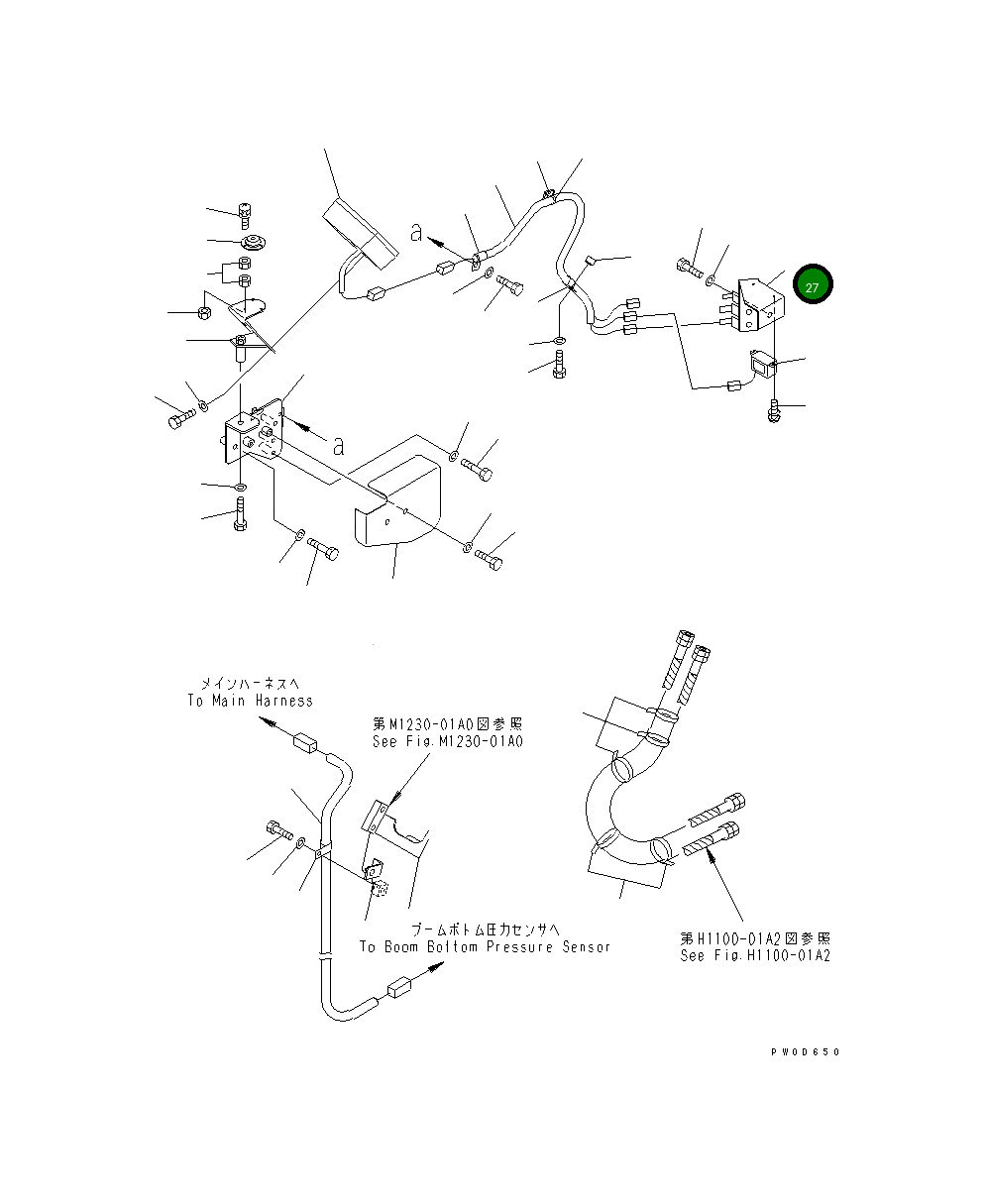 a

27

a

メインハーネスへ
To Main Harness

第M1230-01A0図参照
See Fig.M1230-01A0

ブームボトム圧力センサへ
To Boom Bottom Pressure Sensor

第H1100-01A2図参照
See Fig.H1100-01A2

PW0D650