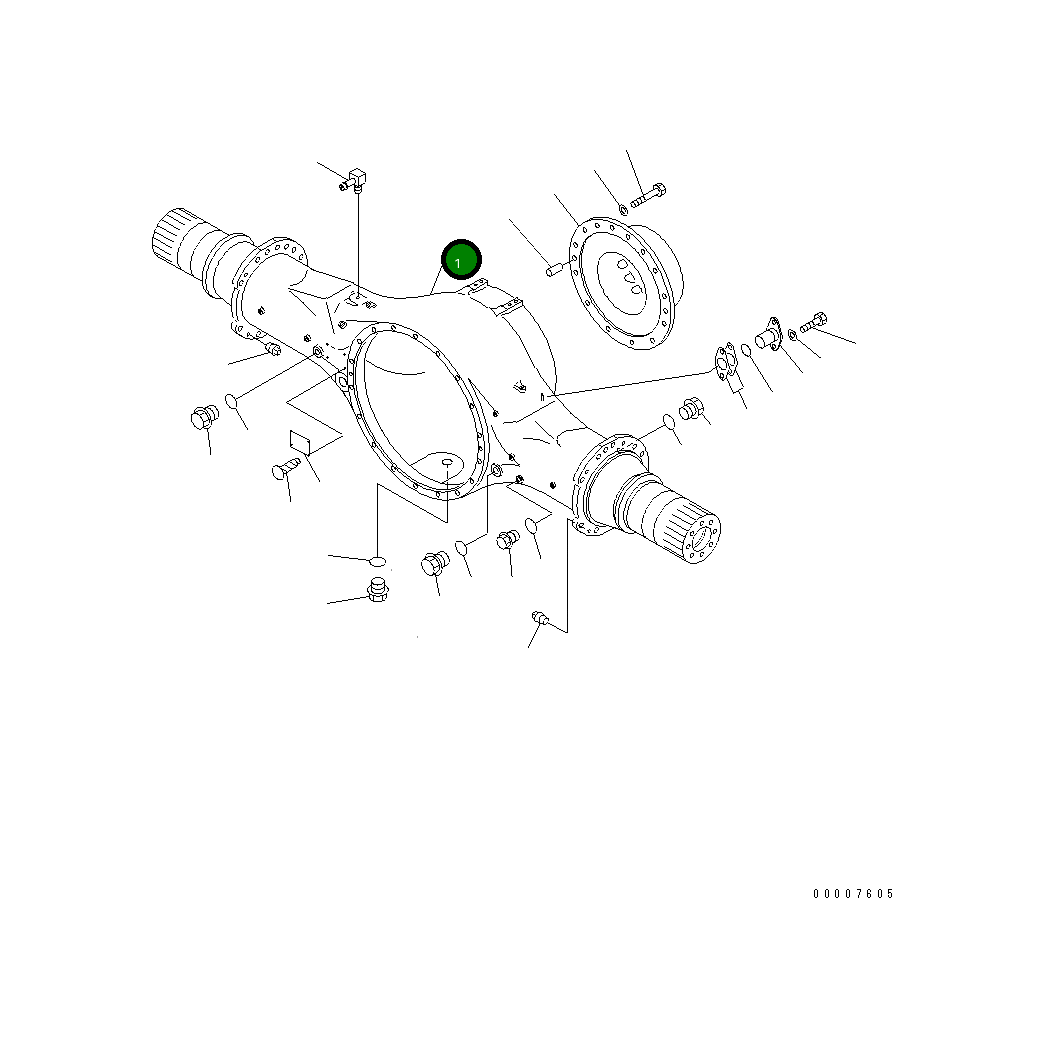 1

00007605