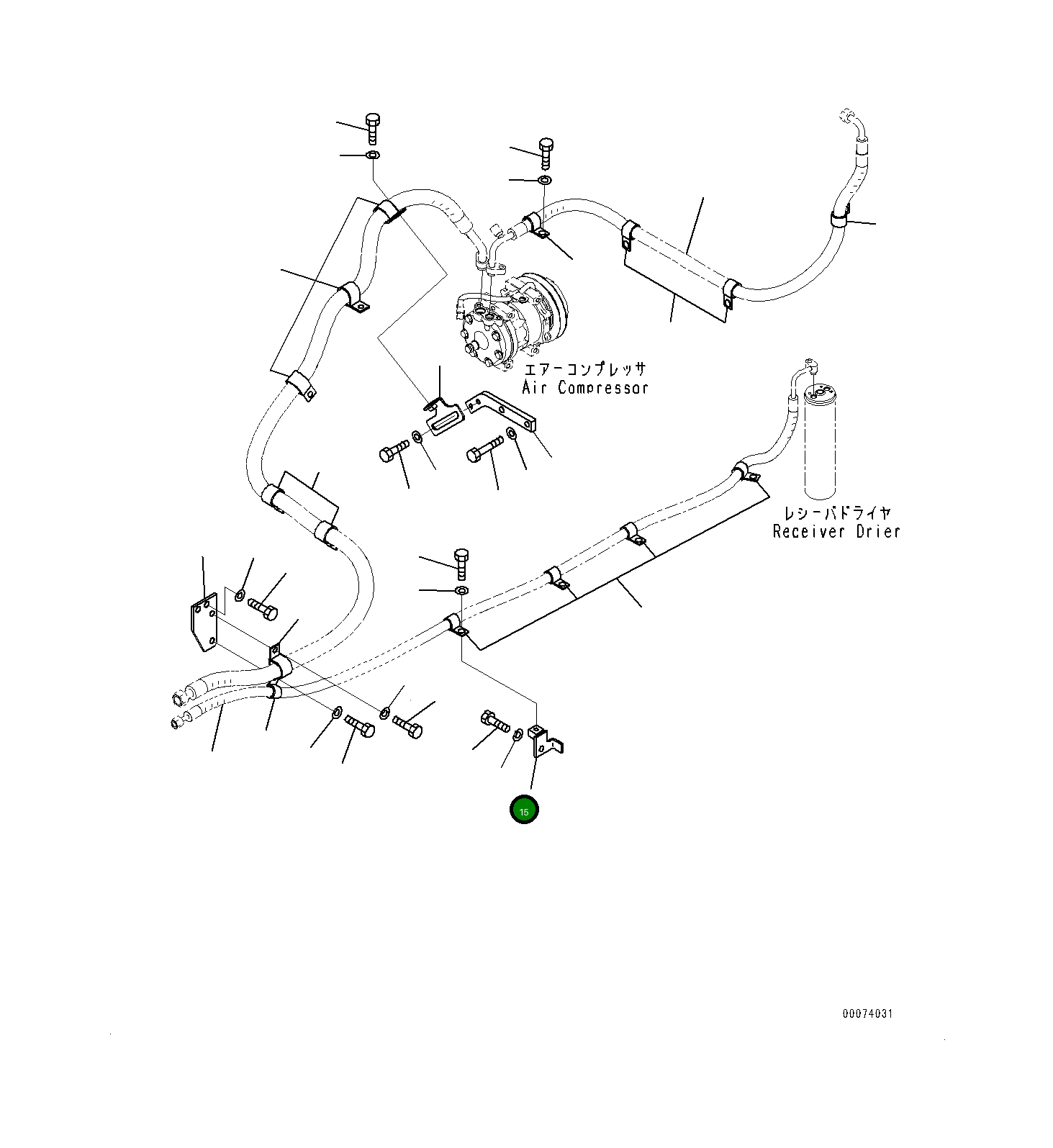 エアーコンプレッサ
Air Compressor

レシーバドライヤ
Receiver Drier

15

00074031