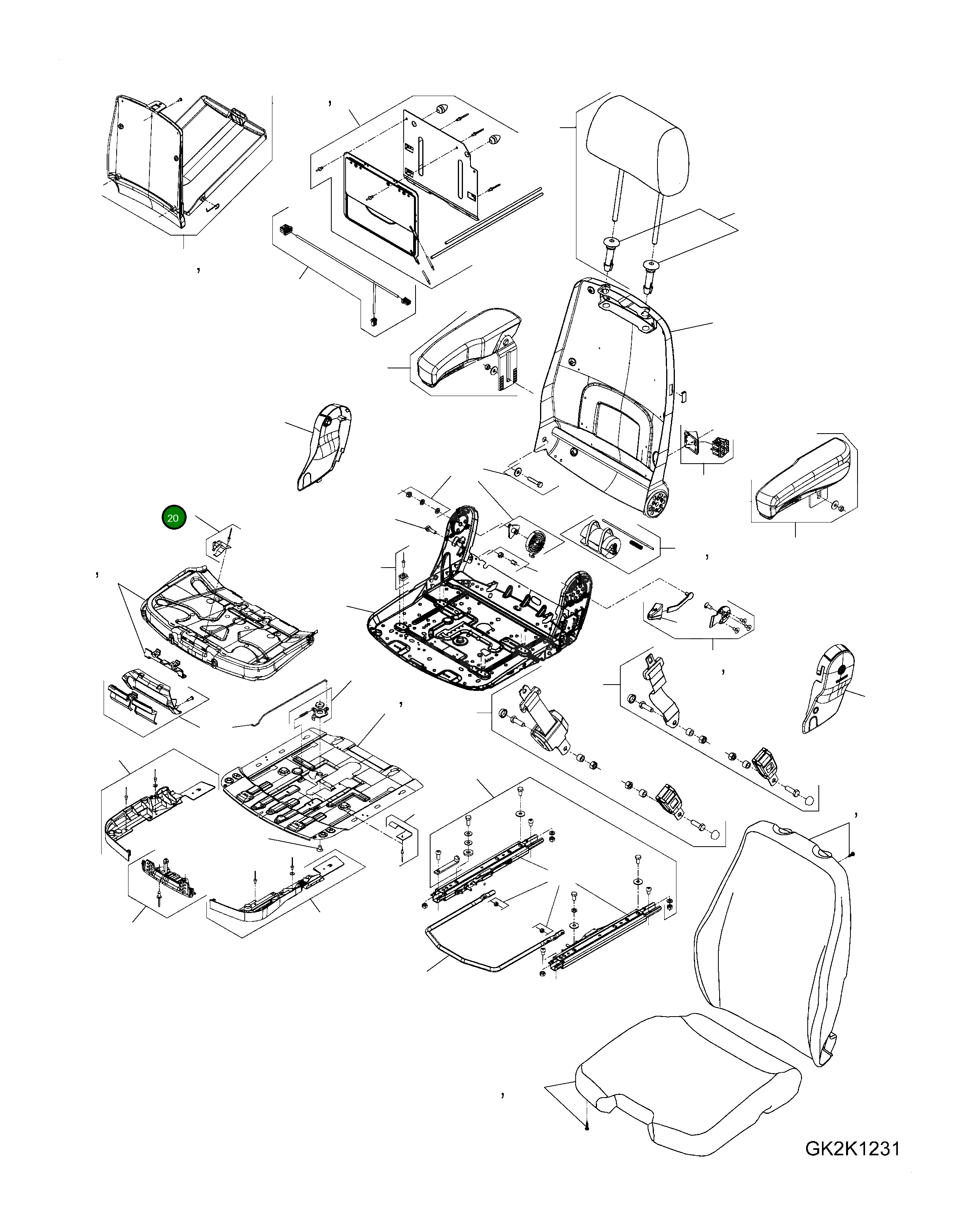 20

GK2K1231