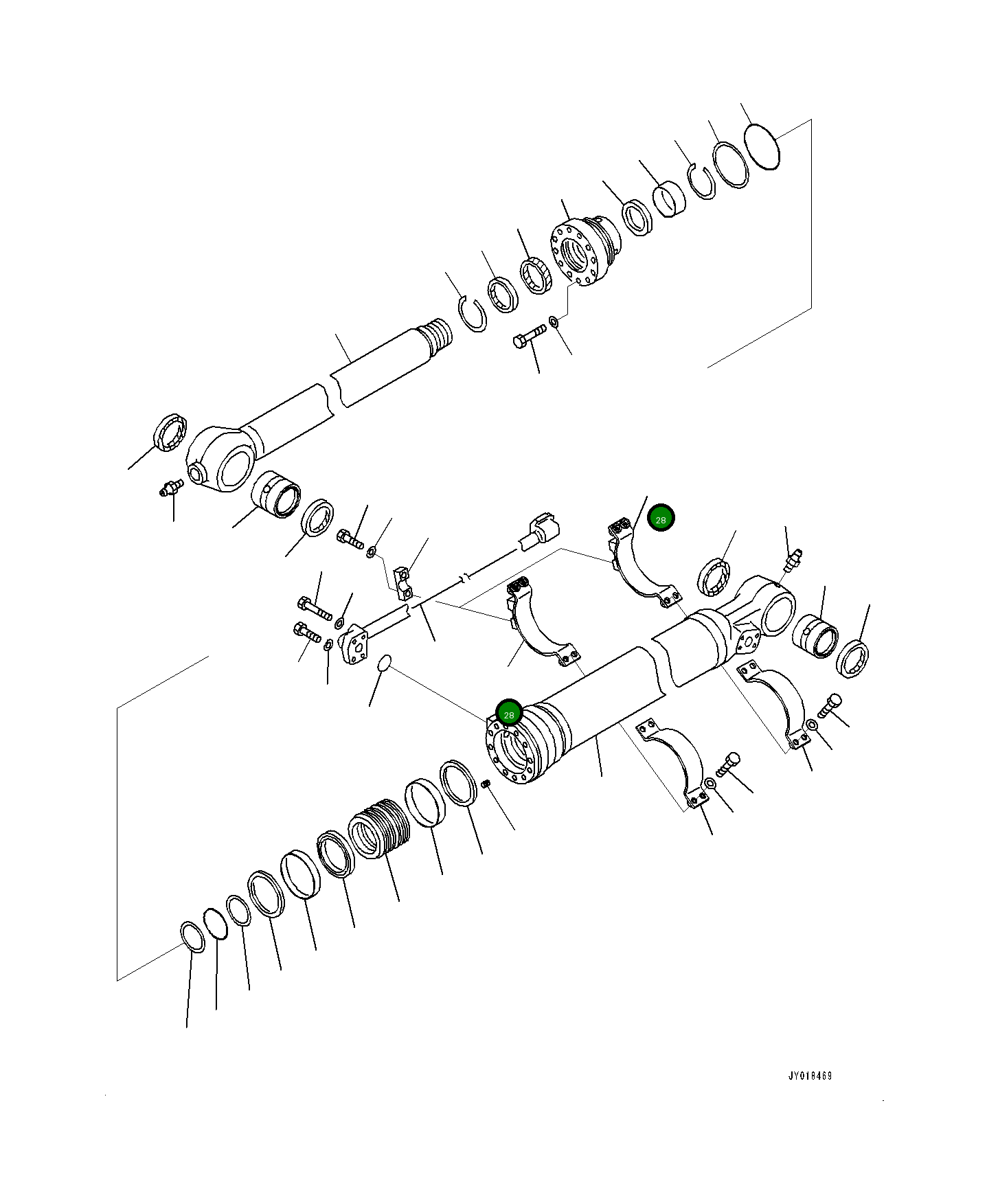 28

28

JY018469