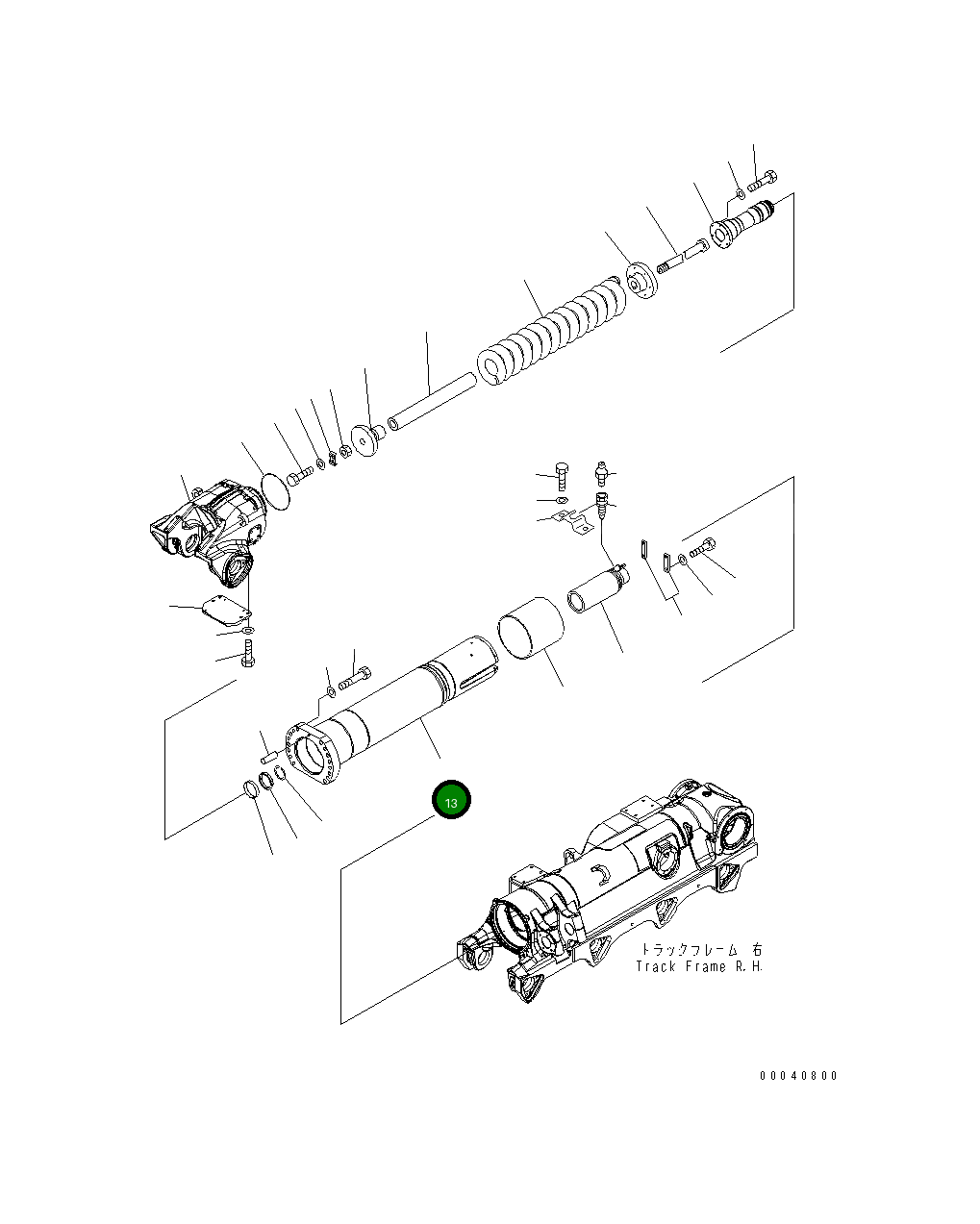 13

トラックフレーム 右
Track Frame R.H.

00040800