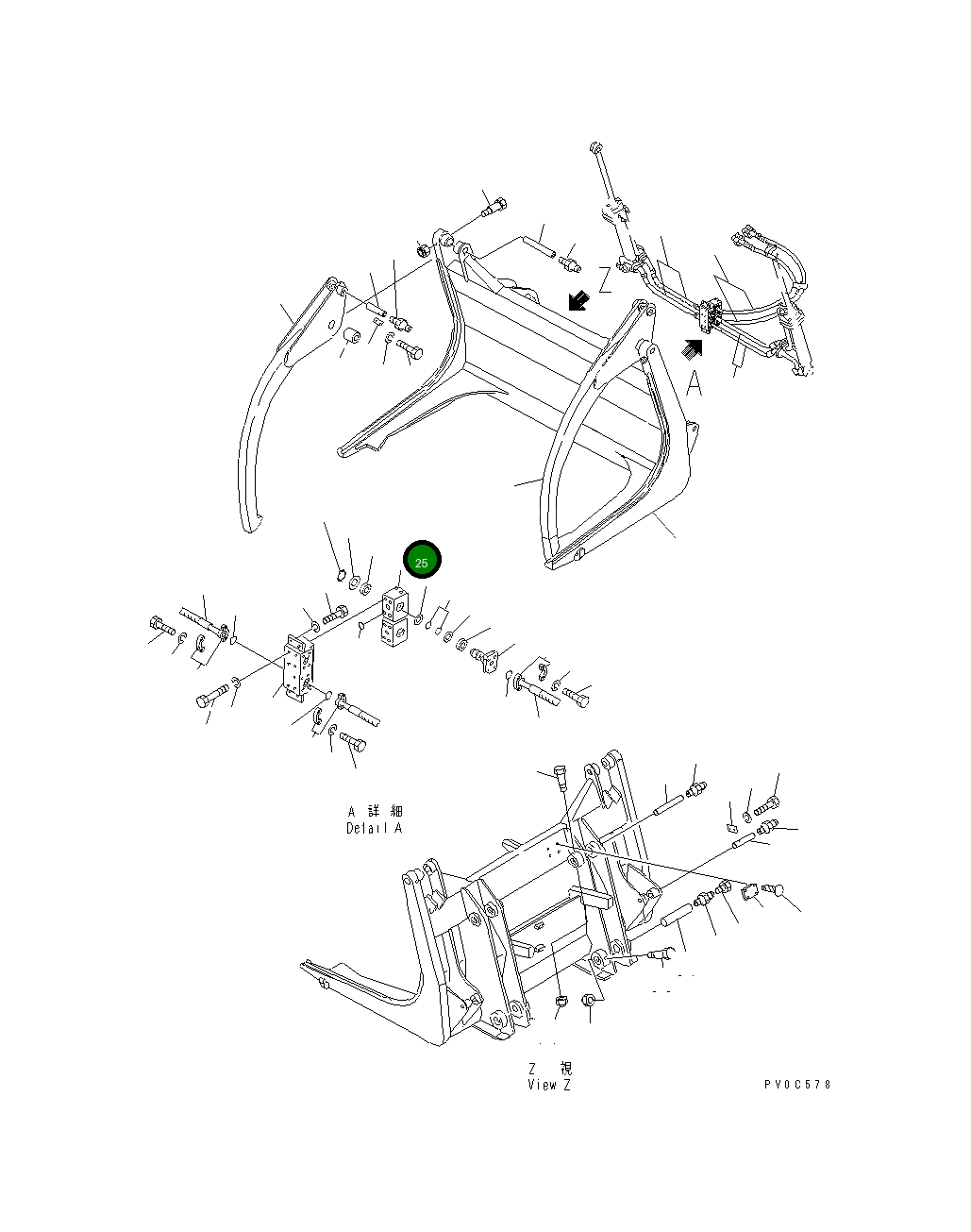 Z

A

25

A 詳 細
Detail A

Z 視
View Z

PV0C578