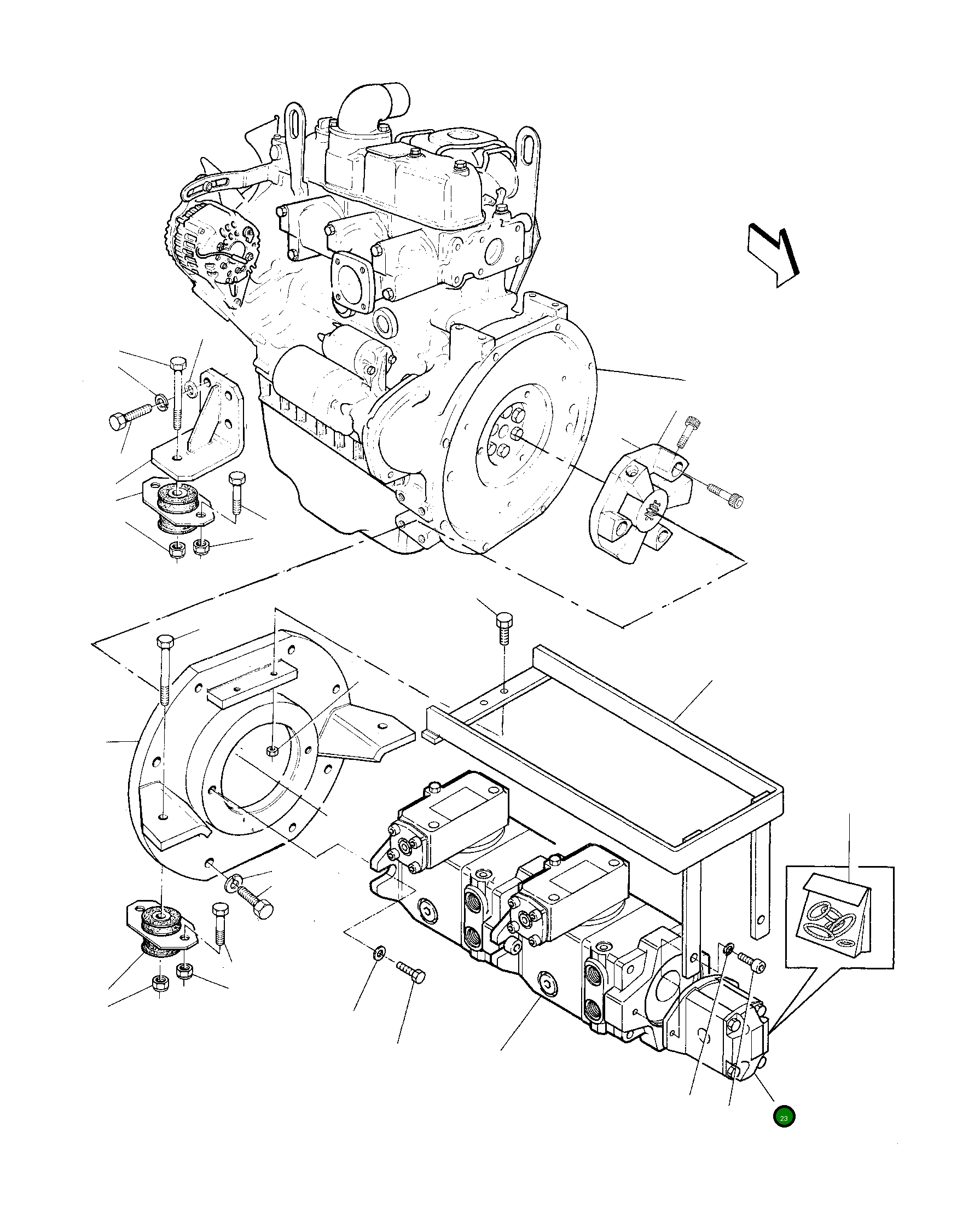 23