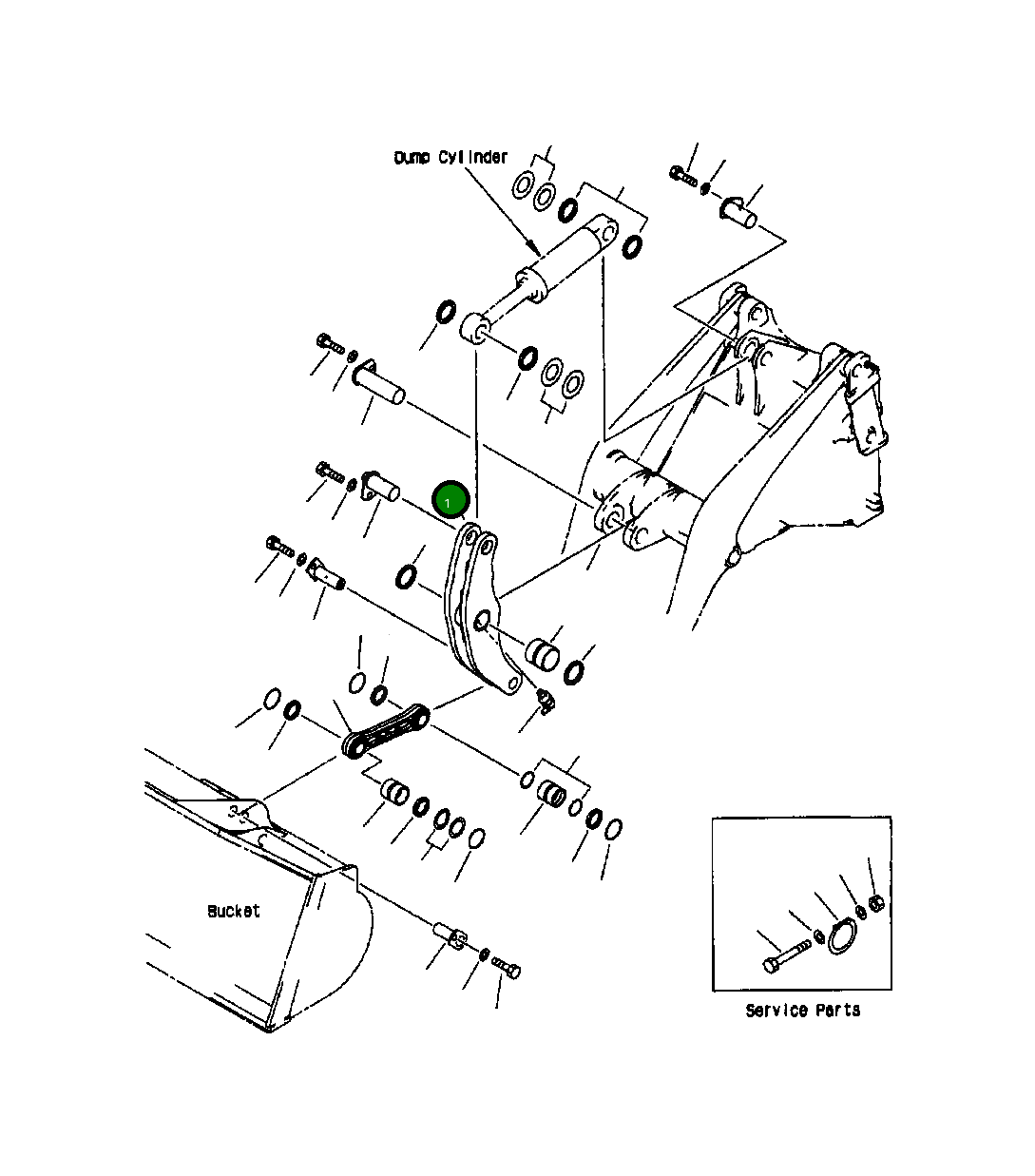 Dump Cylinder

1

Bucket

Service Parts