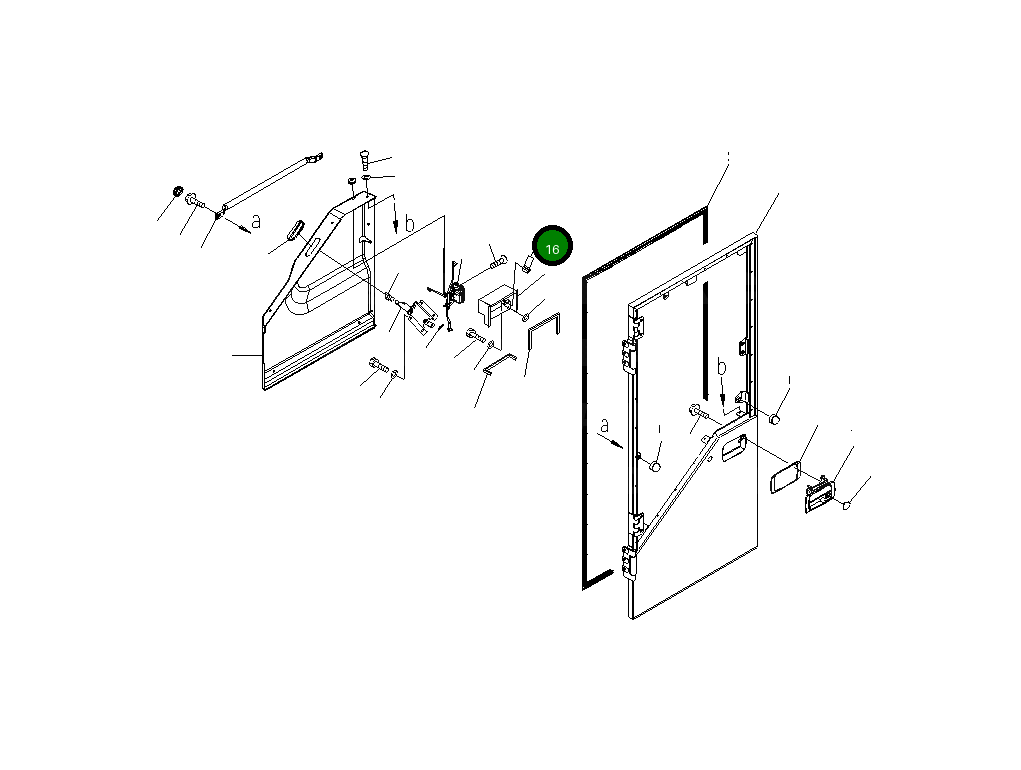 a
b
16
b
a