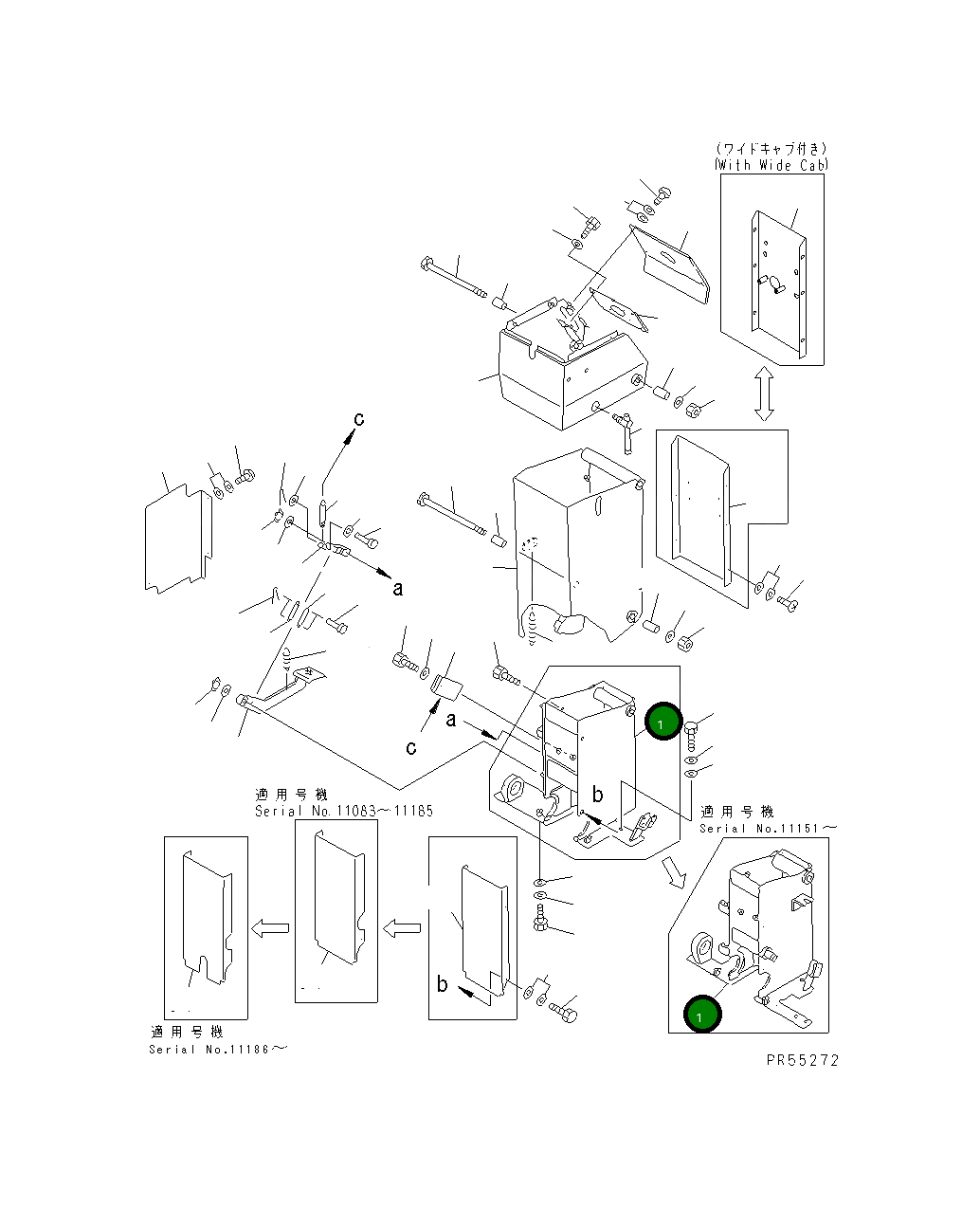 (ワイドキャブ付き)
(With Wide Cab)

c

a

a

c

1

b

適用号機
Serial No.11083~11185

適用号機
Serial No.11151~

b

1

適用号機
Serial No.11186~

PR55272