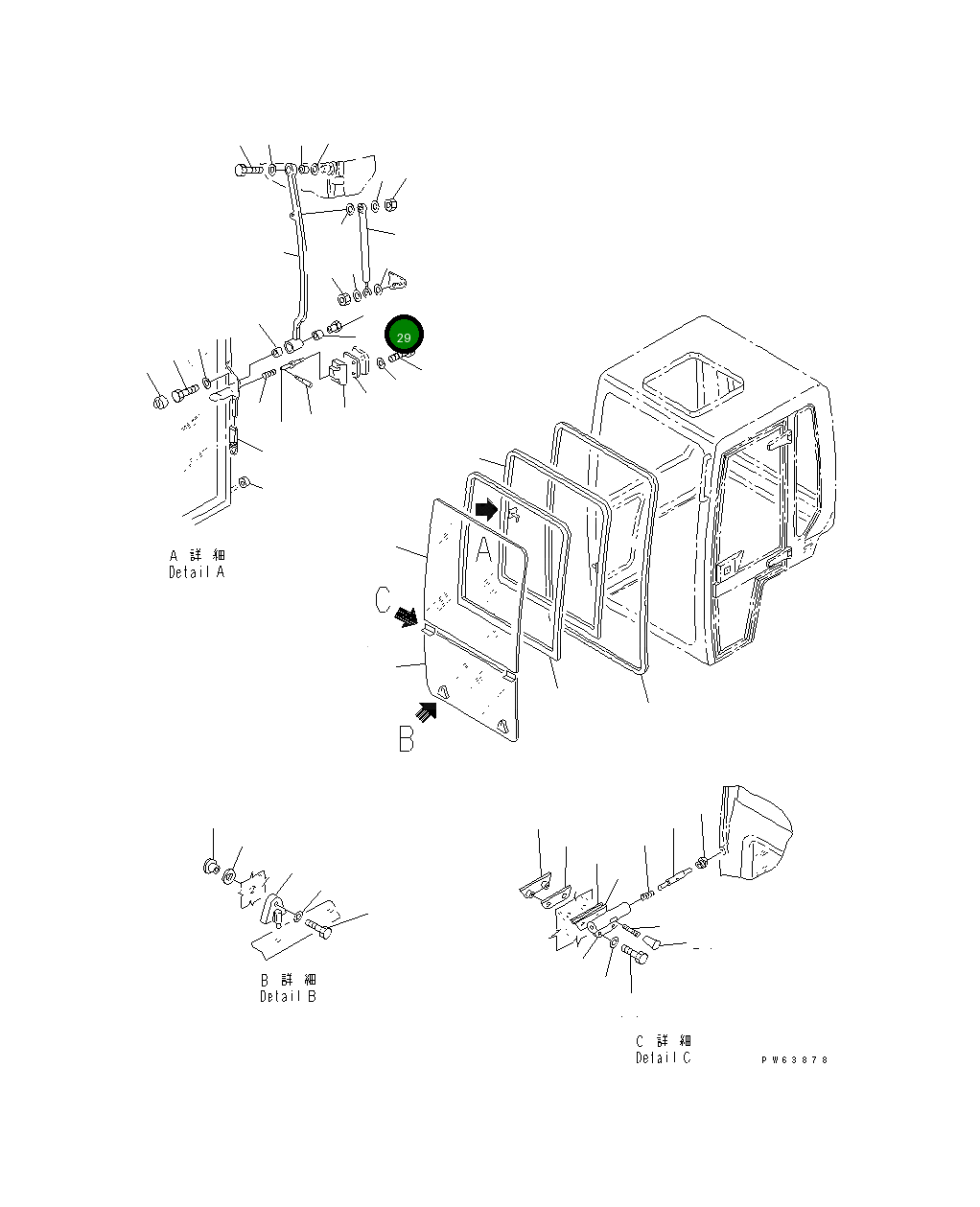 29

A 詳 細
Detail A

A

C

B

B 詳 細
Detail B

C 詳 細
Detail C

PW63878