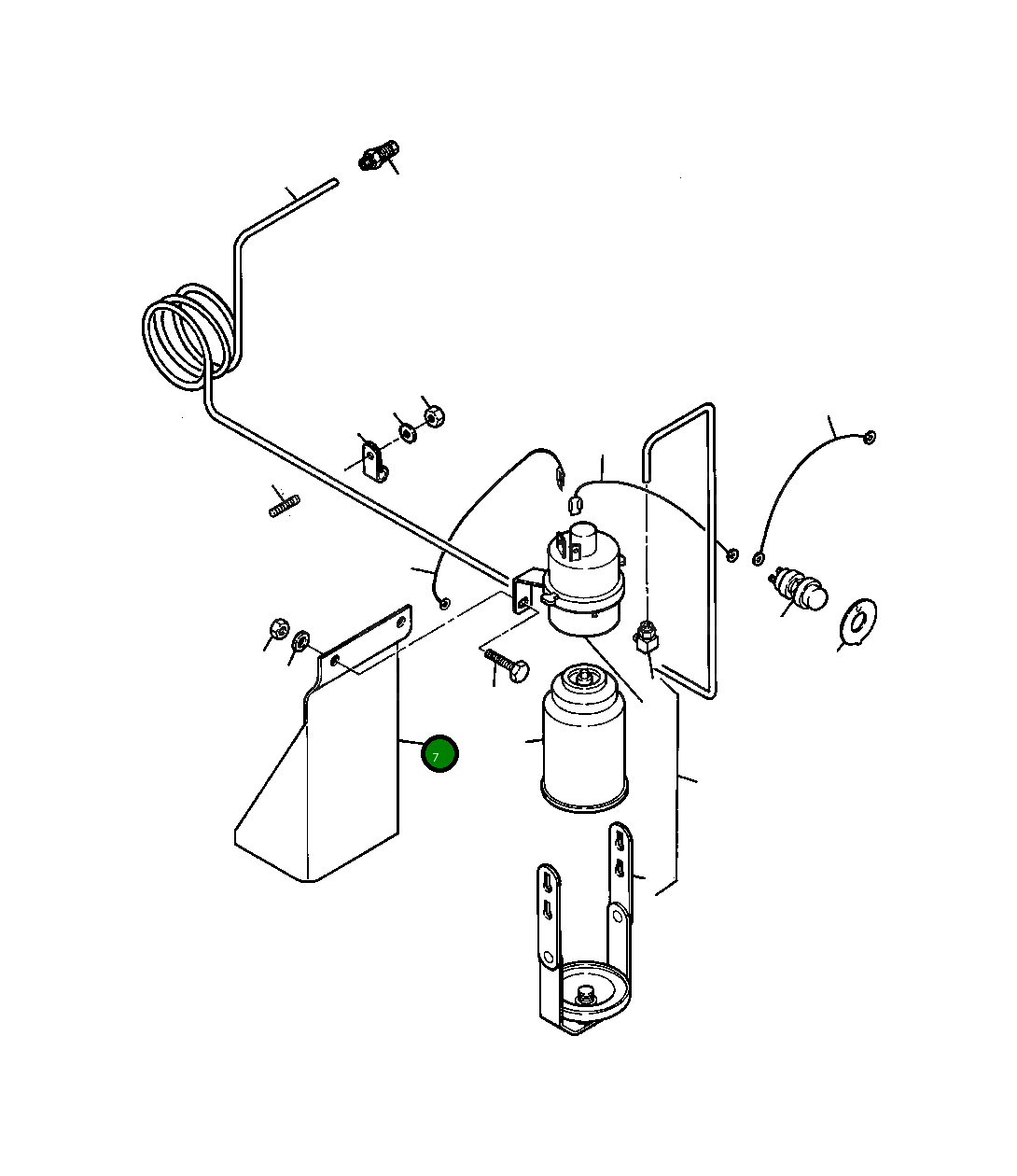 7