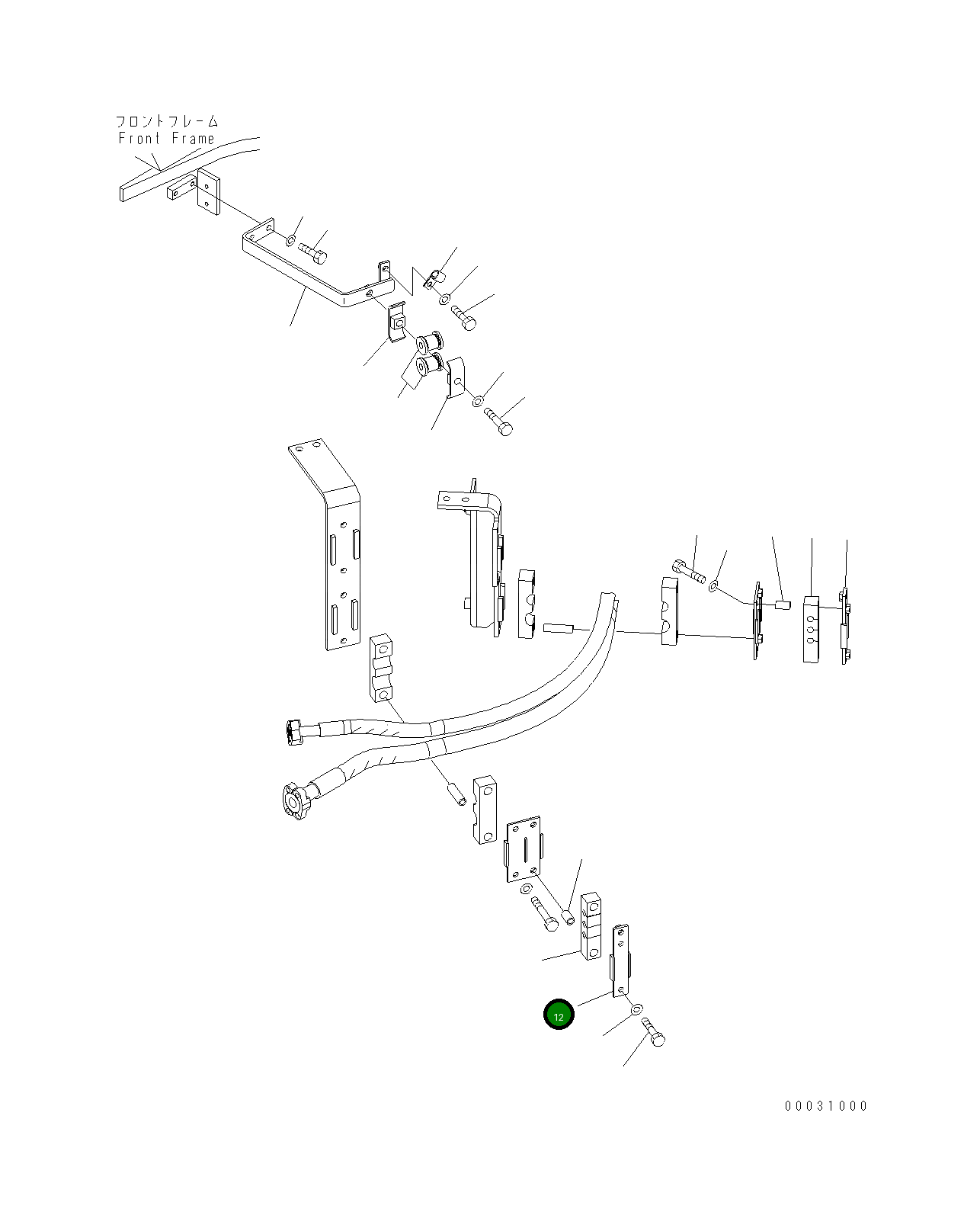 フロントフレーム
Front Frame

12

00031000