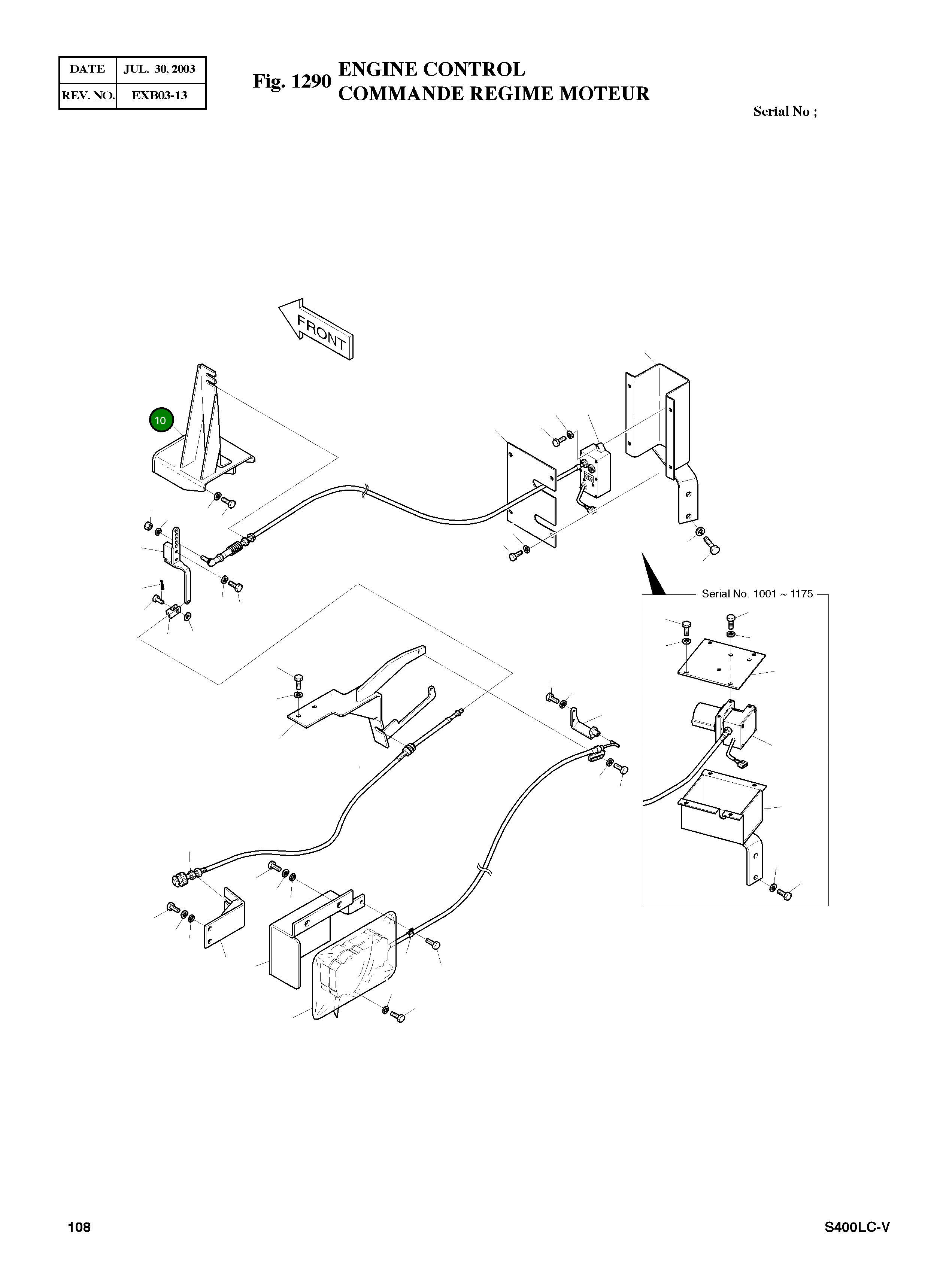 | DATE | JUL. 30, 2003 |
|---|---|
| REV. NO. | EXB03-13 |

Fig. 1290 ENGINE CONTROL
COMMANDE REGIME MOTEUR

Serial No ;

FRONT

10

Serial No. 1001 ~ 1175

108

S400LC-V