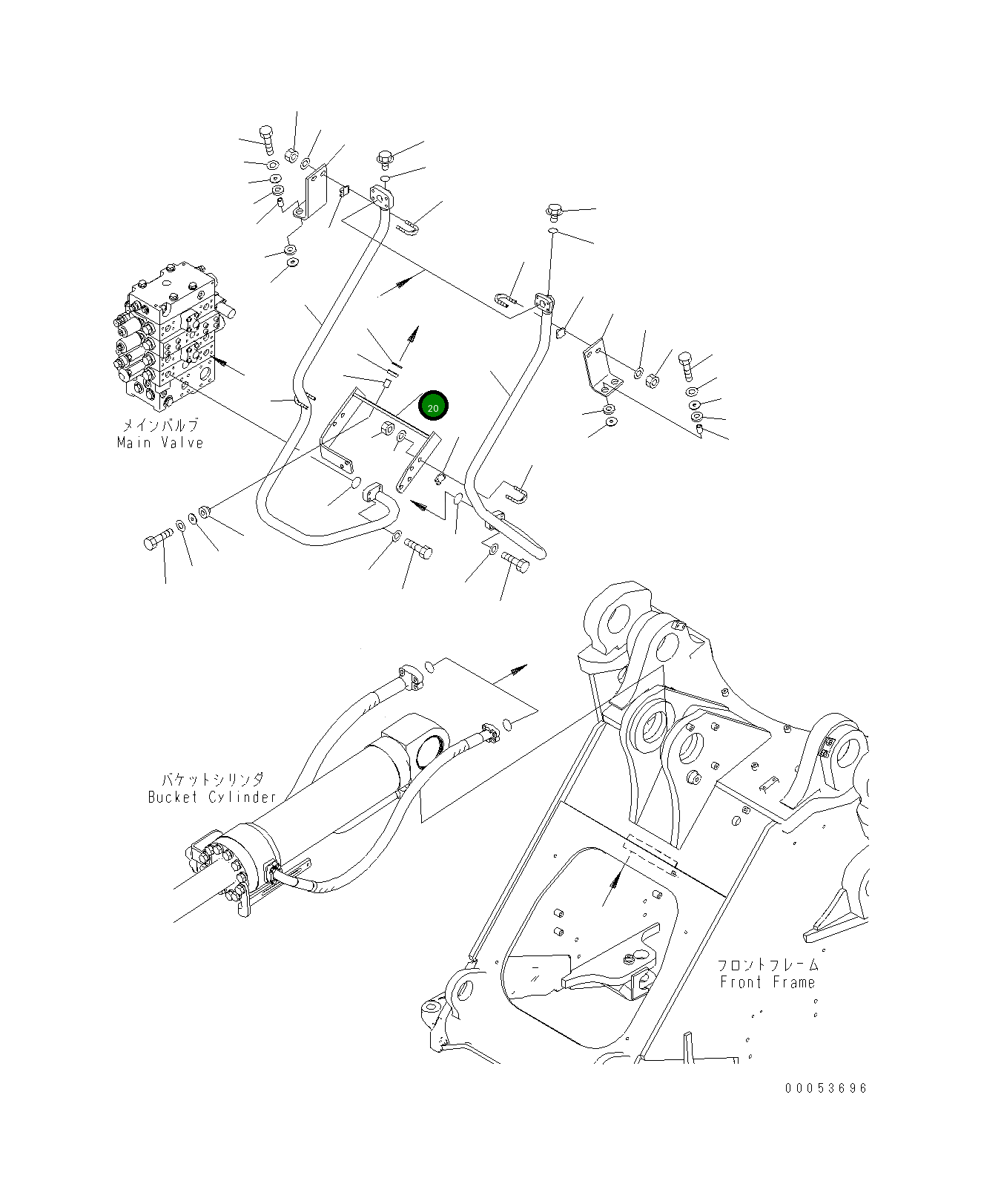 20

メインバルブ
Main Valve

バケットシリンダ
Bucket Cylinder

フロントフレーム
Front Frame

00053696