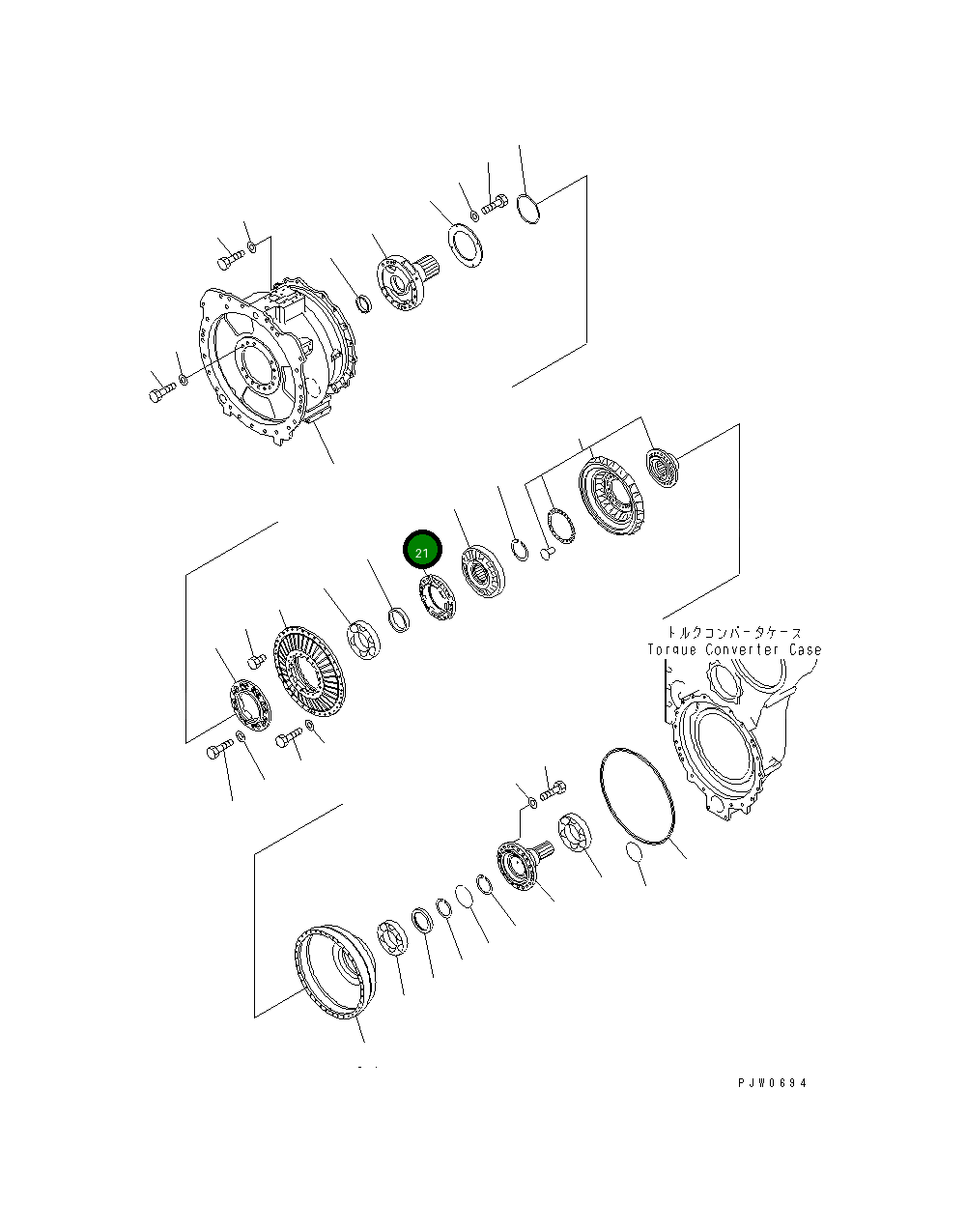 21

トルクコンバータケース
Torque Converter Case

PJW0694