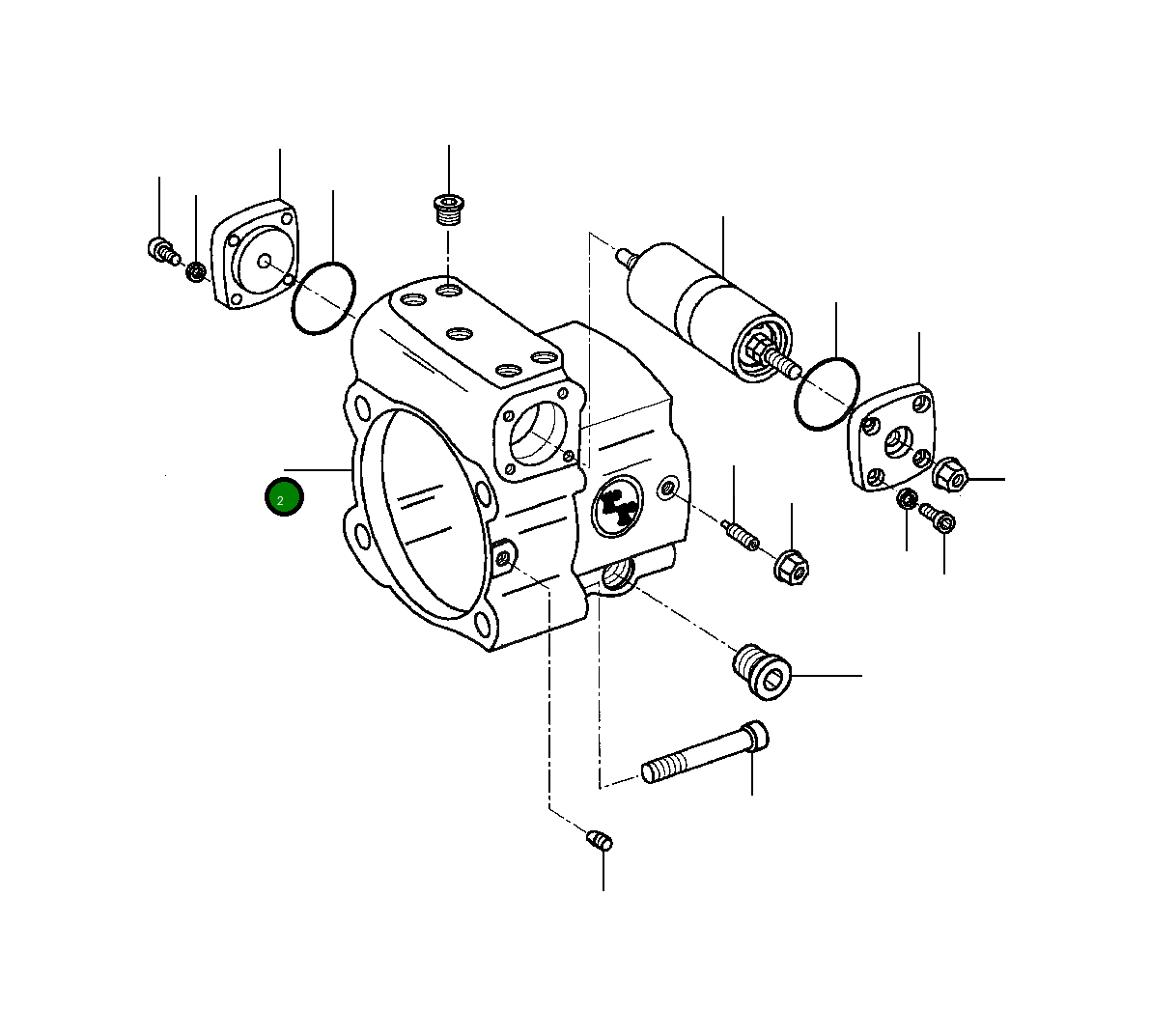 2