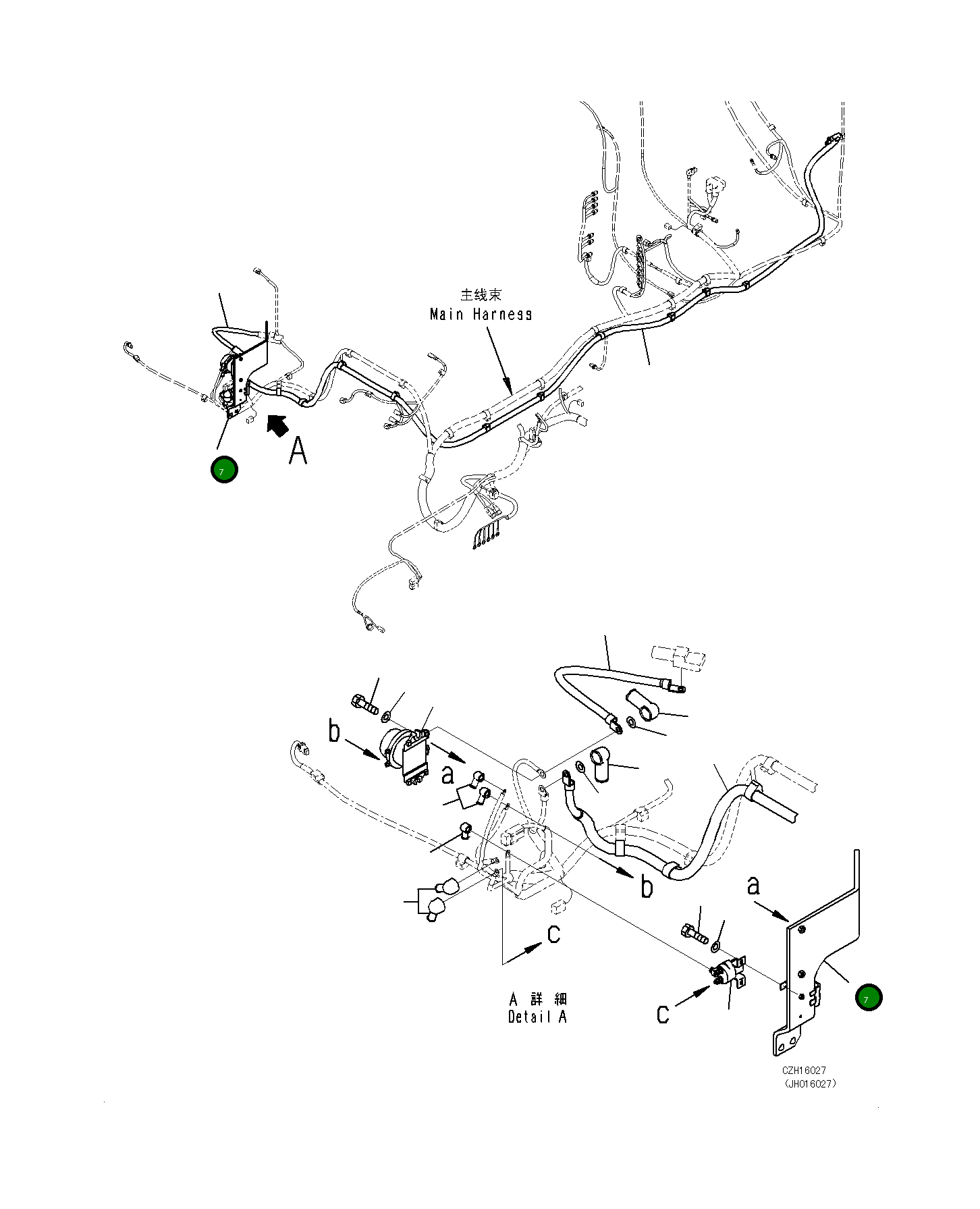 主线束
Main Harness

A

7

b

a

b

a

c

A 詳 細
Detail A

c

7

CZH16027
(JH016027)