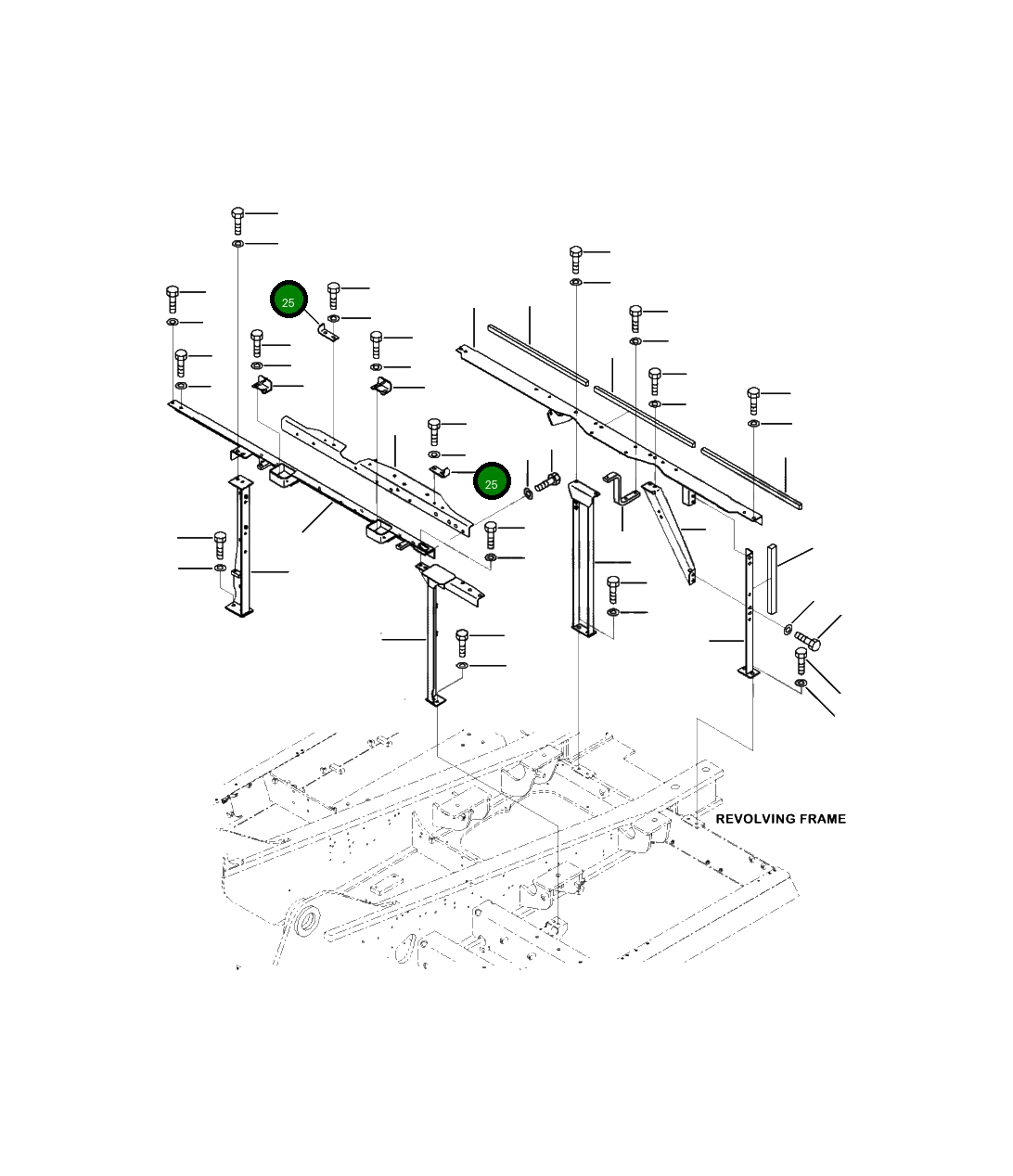 25

25

REVOLVING FRAME