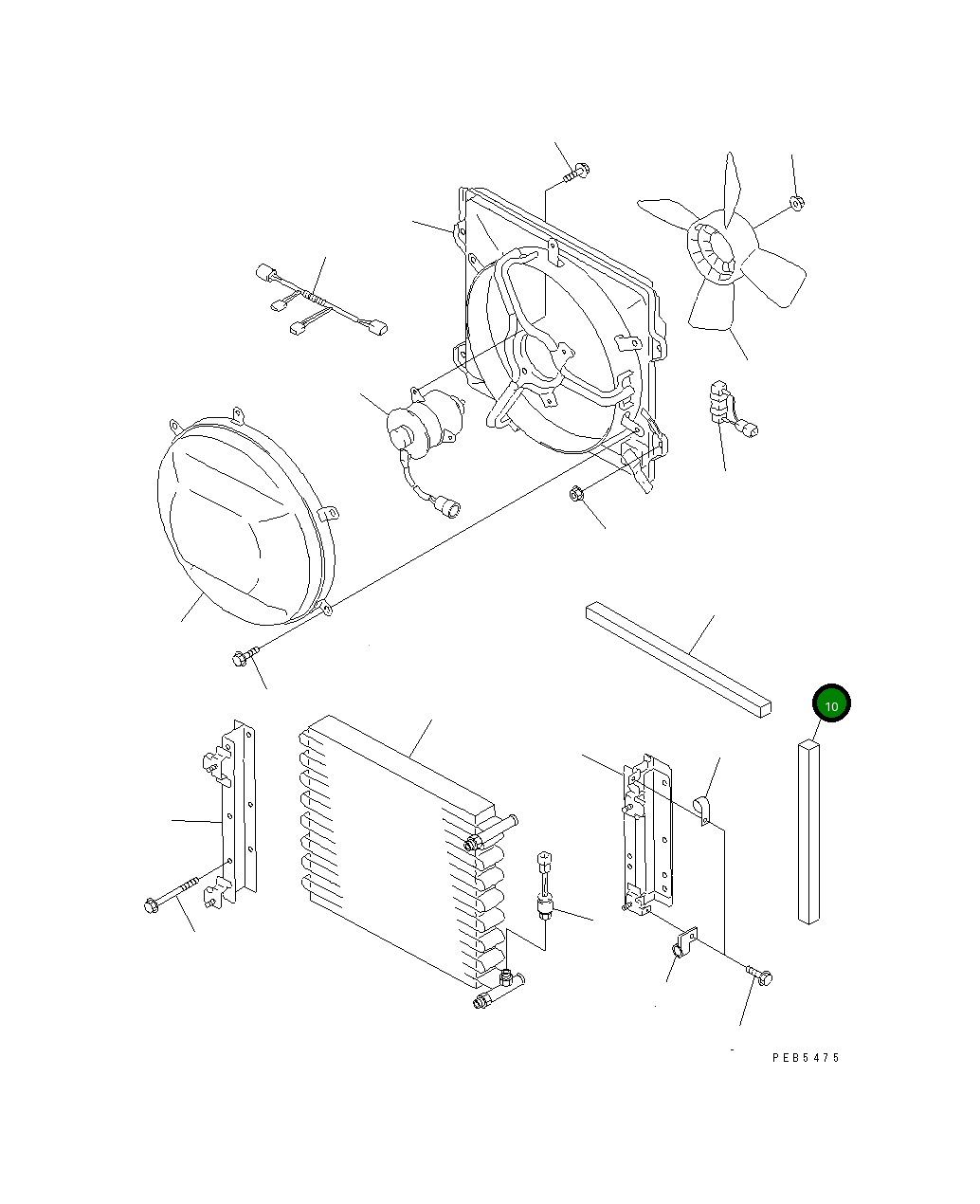 10

PEB5475