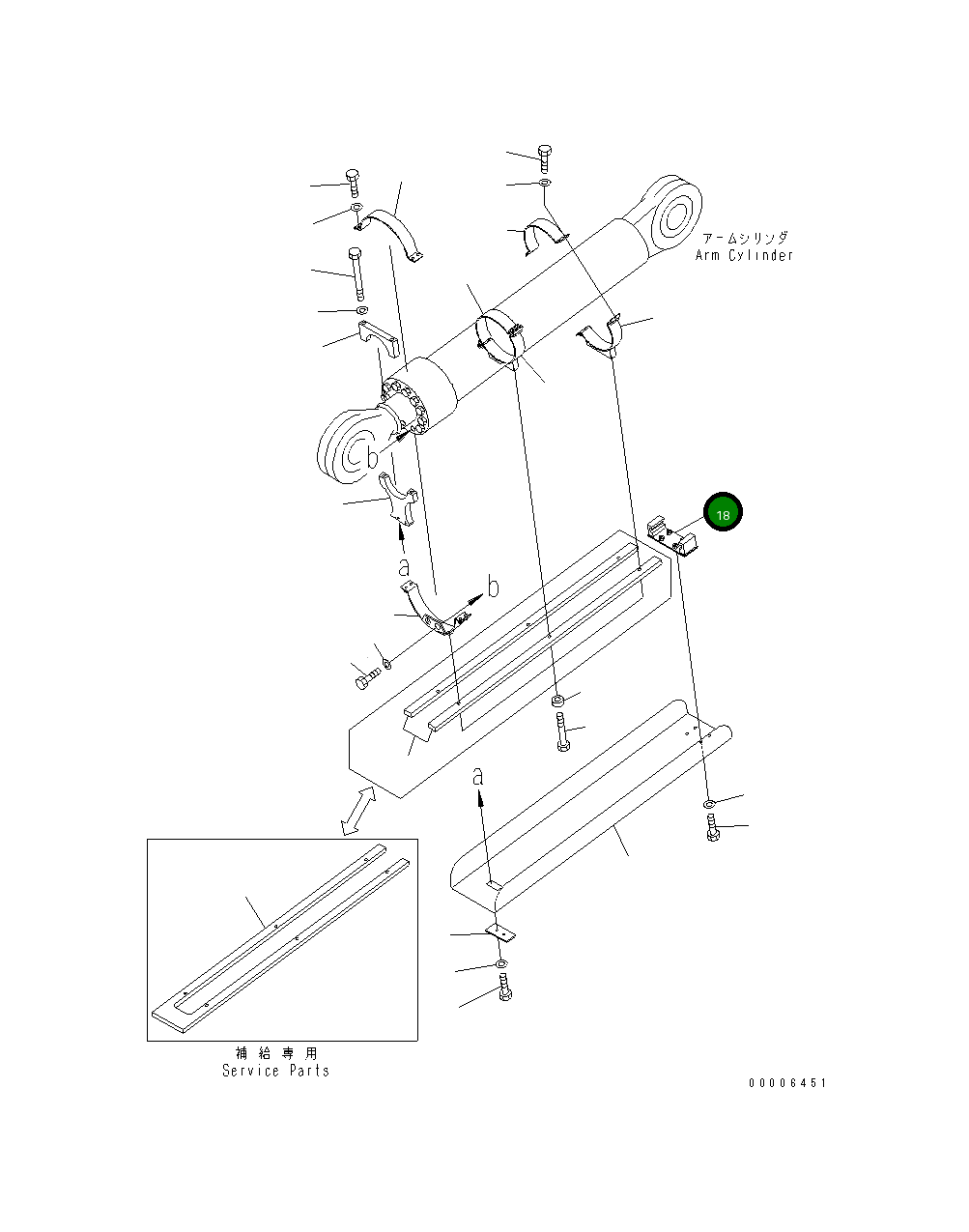 アームシリンダ
Arm Cylinder

b

18

a

b

a

補給専用
Service Parts

00006451