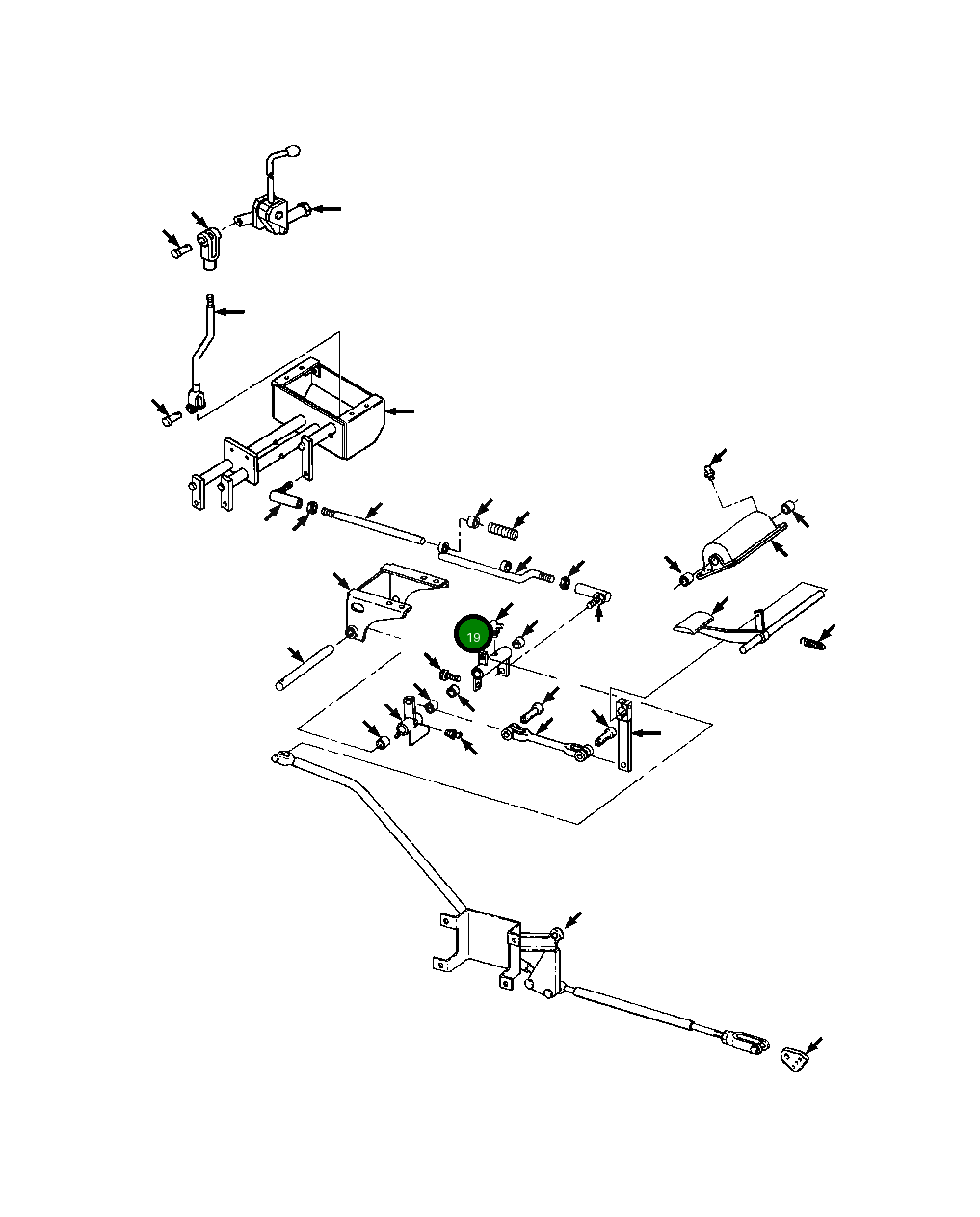 19