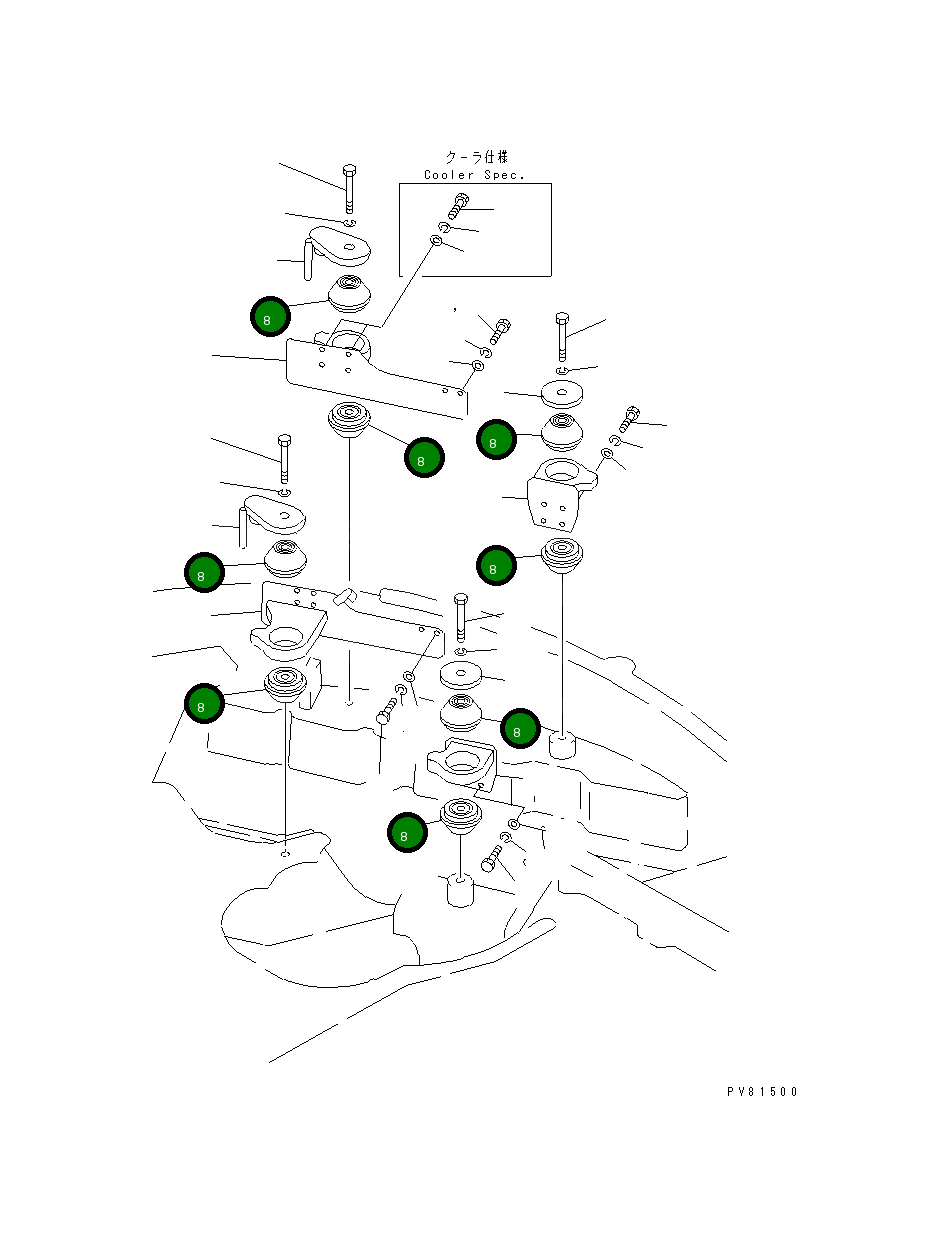 クーラ仕様
Cooler Spec.

8

8

8

8

8

8

8

8

PV81500