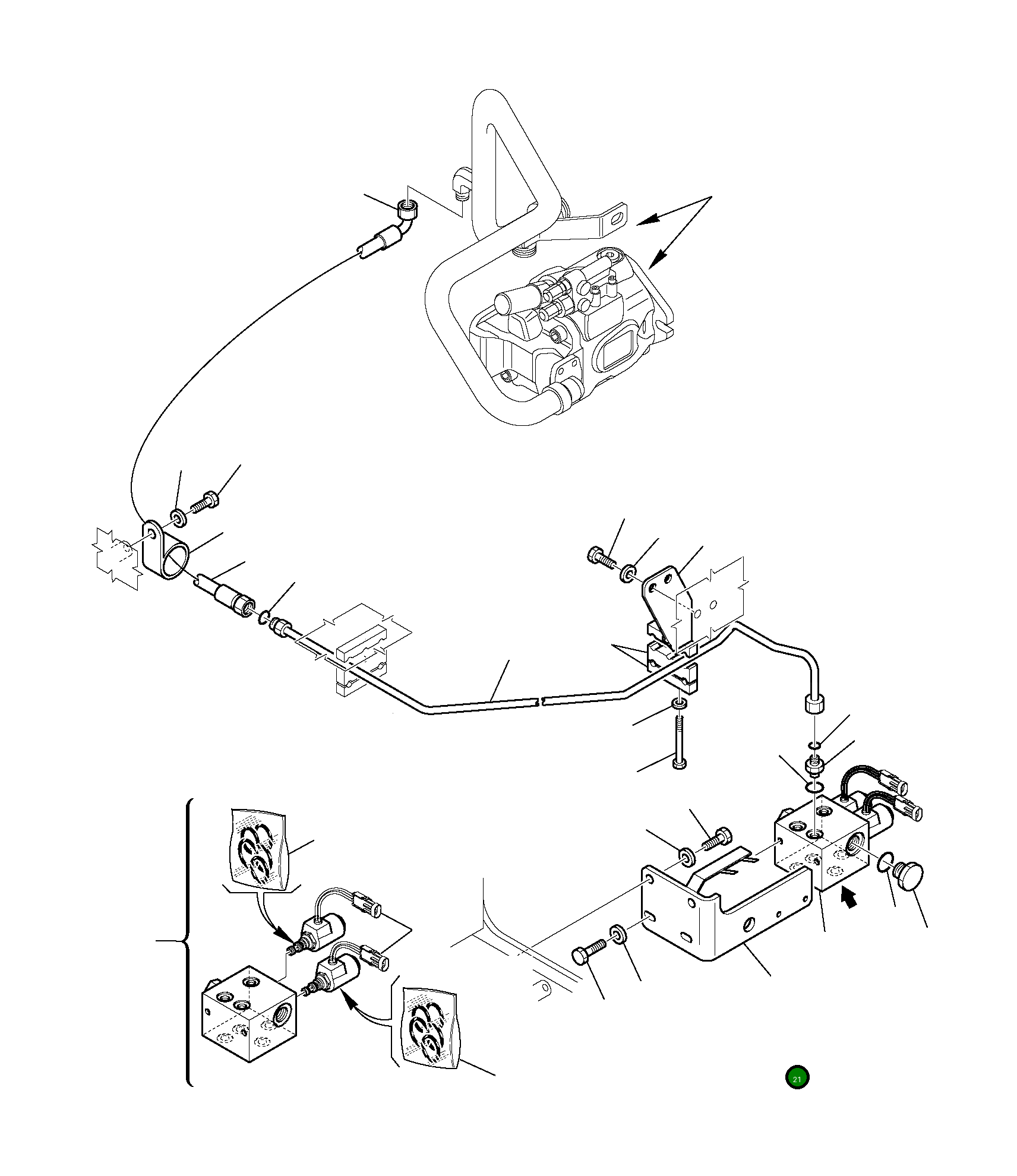 21