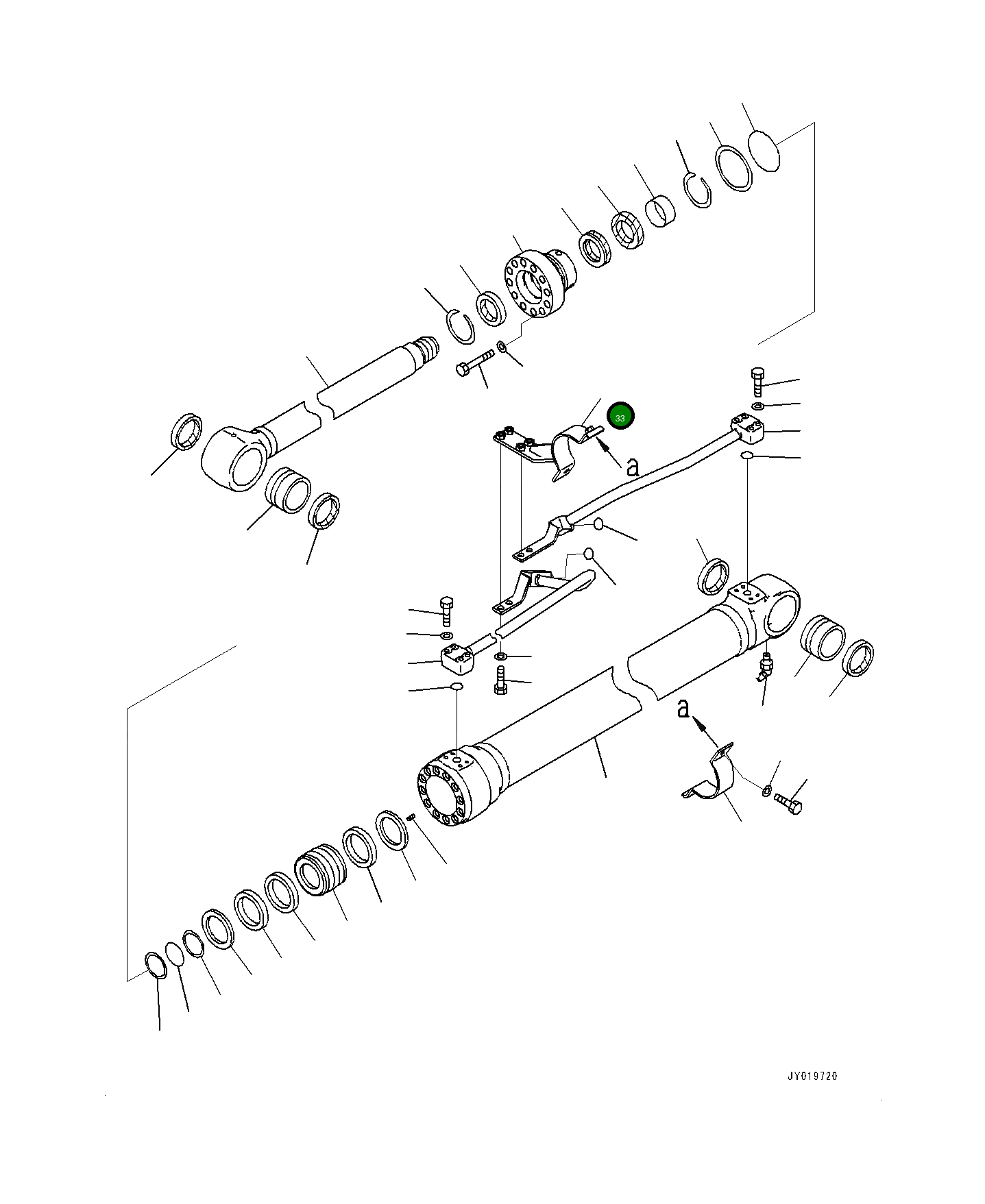 33

a

a

JY019720