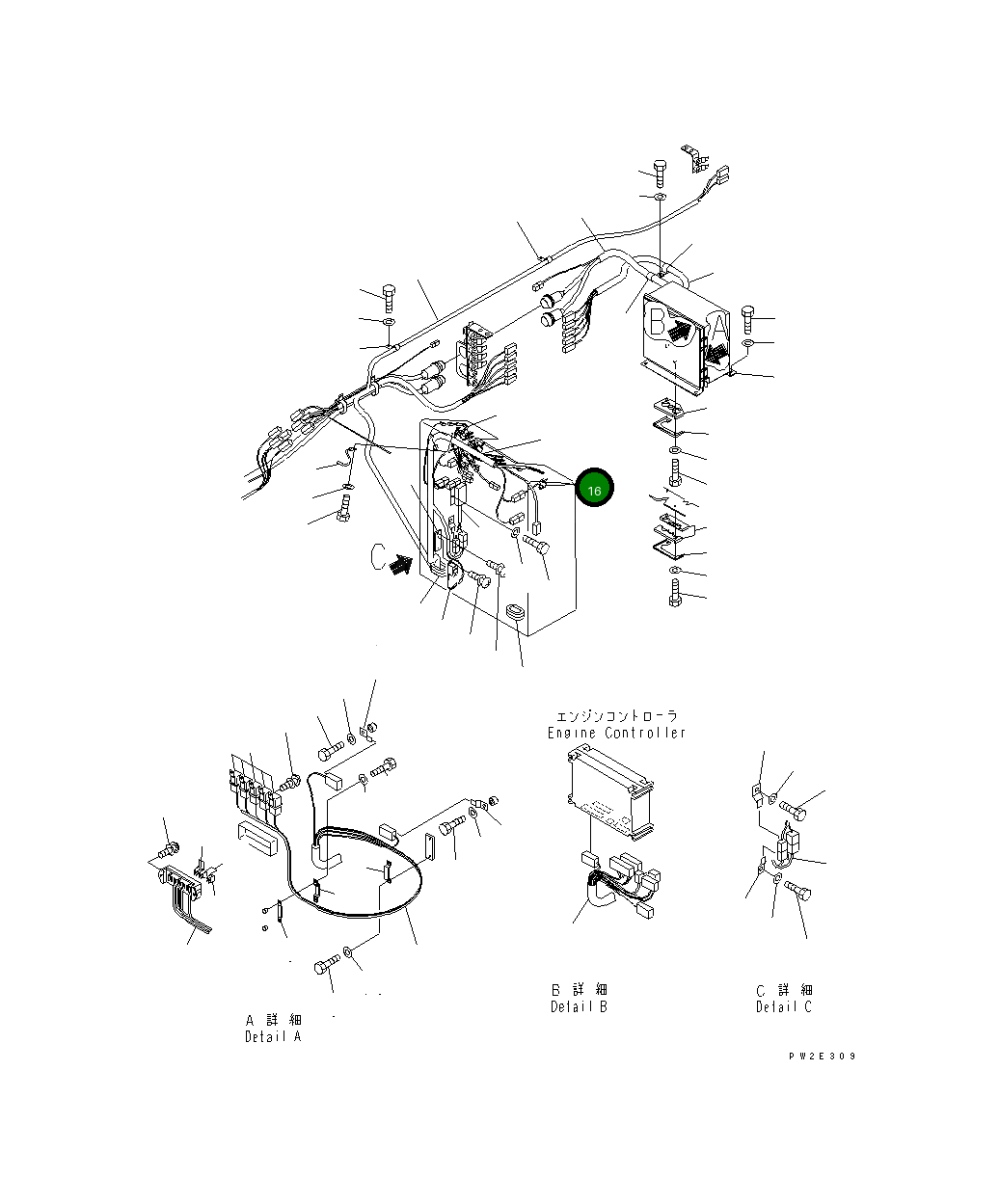 B
A
16
C
エンジンコントローラ
Engine Controller
A 詳 細
Detail A
B 詳 細
Detail B
C 詳 細
Detail C
PW2E309