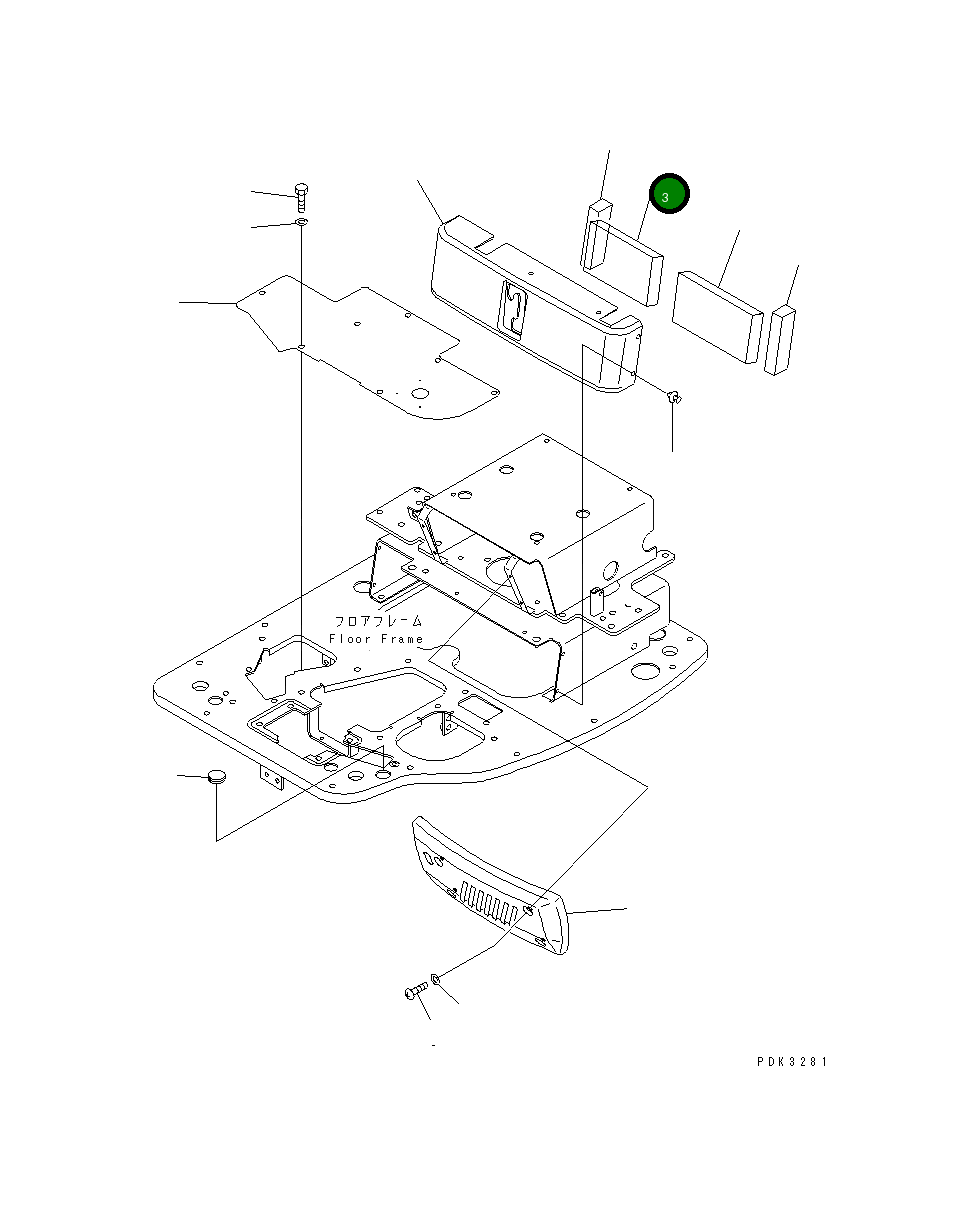 3

フロアフレーム
Floor Frame

PDK3281