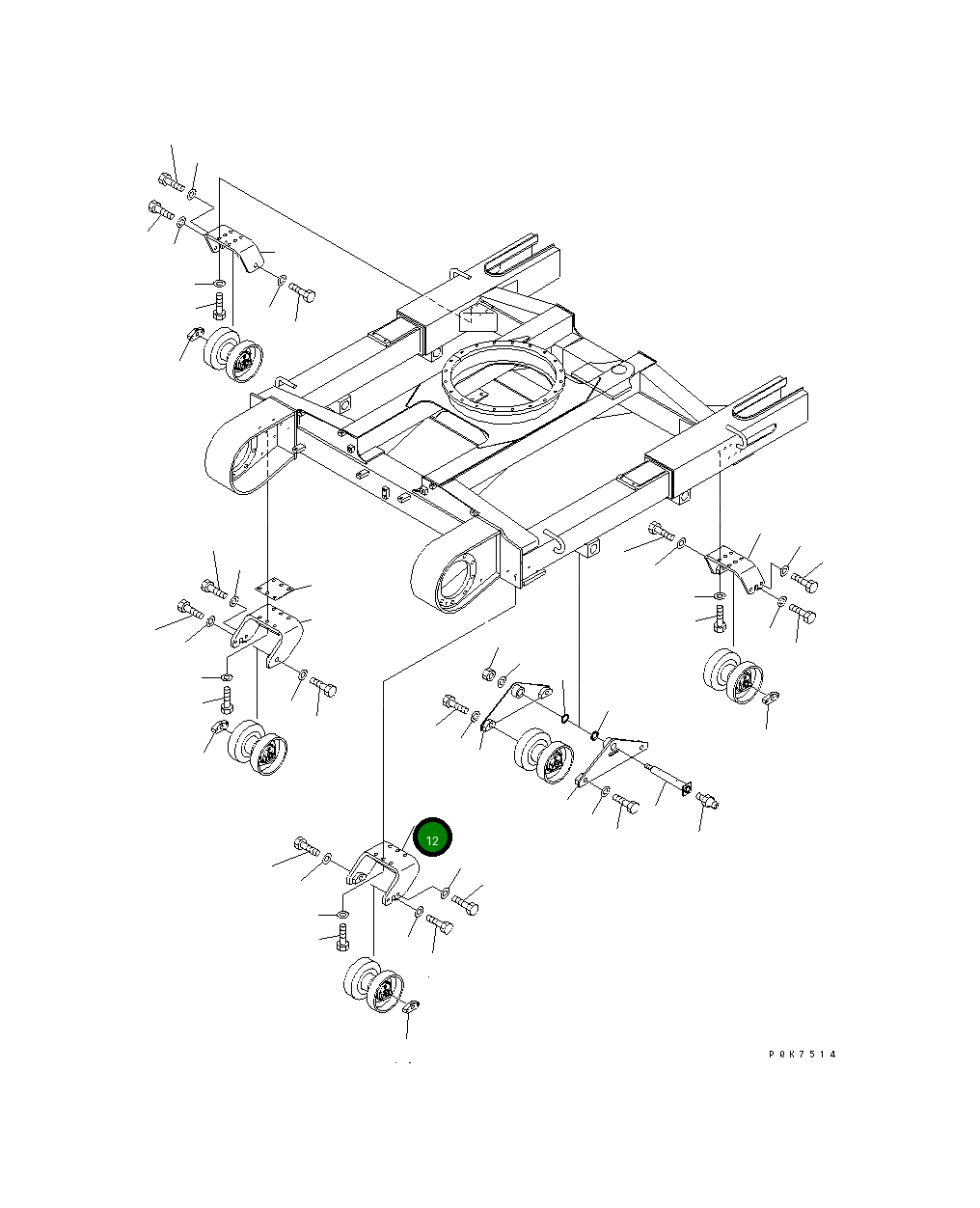 12

PRK7514