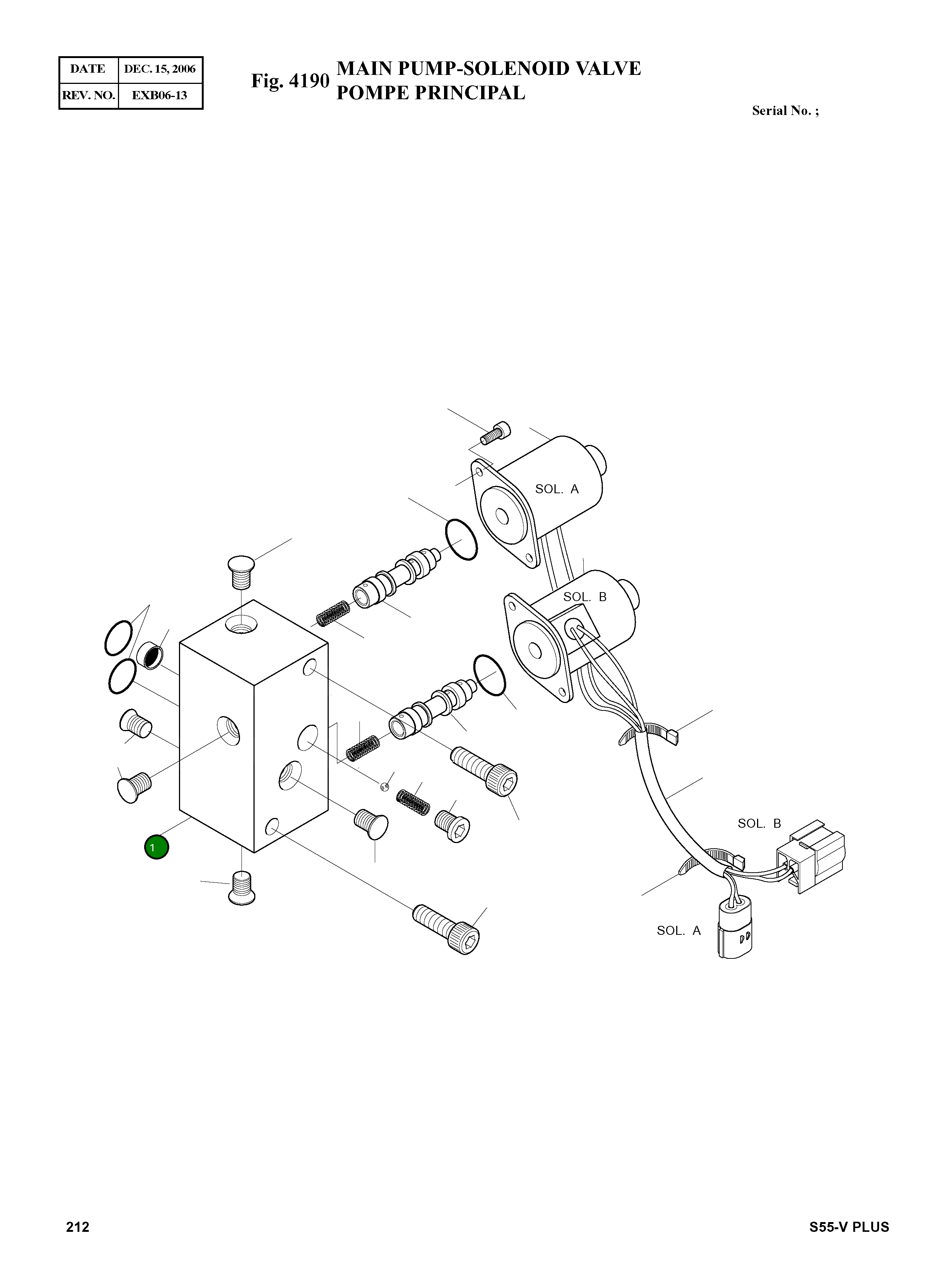 | DATE | DEC. 15, 2006 |
|---|---|
| REV. NO. | EXB06-13 |

Fig. 4190 MAIN PUMP-SOLENOID VALVE
POMPE PRINCIPAL

Serial No. ;

SOL. A

SOL. B

1

SOL. B

SOL. A

212

S55-V PLUS