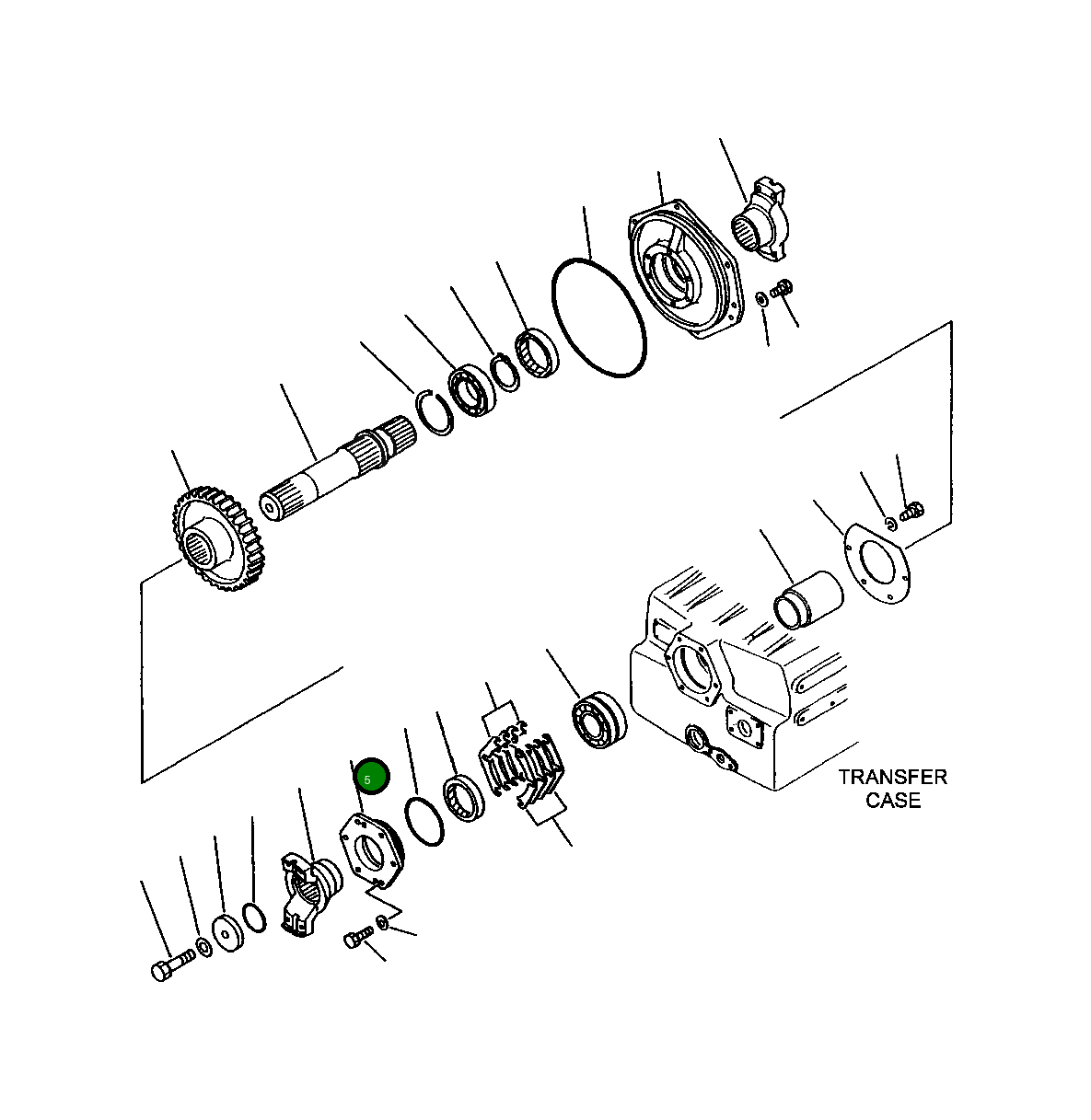 5

TRANSFER CASE