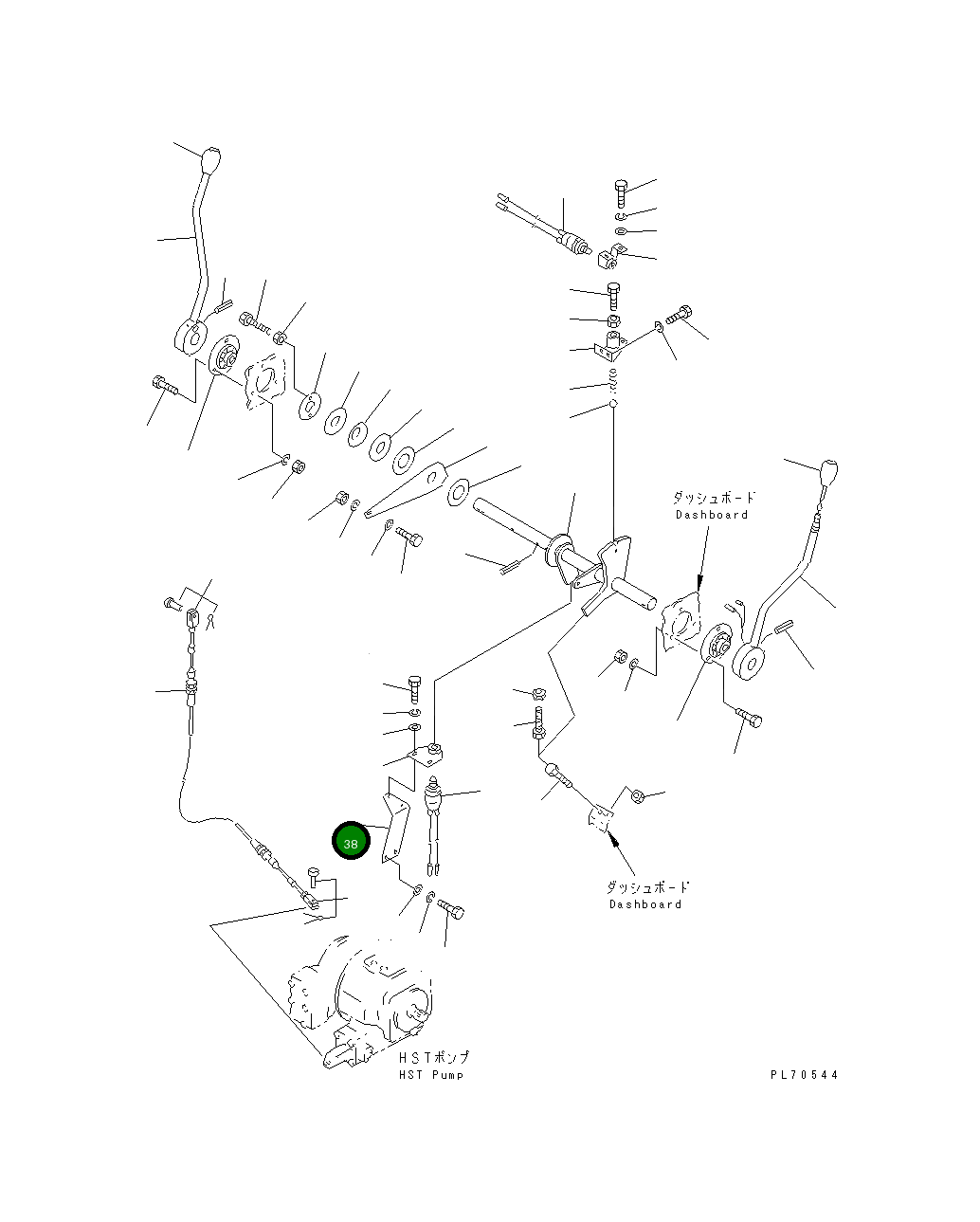 ダッシュボード
Dashboard

38

ダッシュボード
Dashboard

HSTポンプ
HST Pump

PL70544