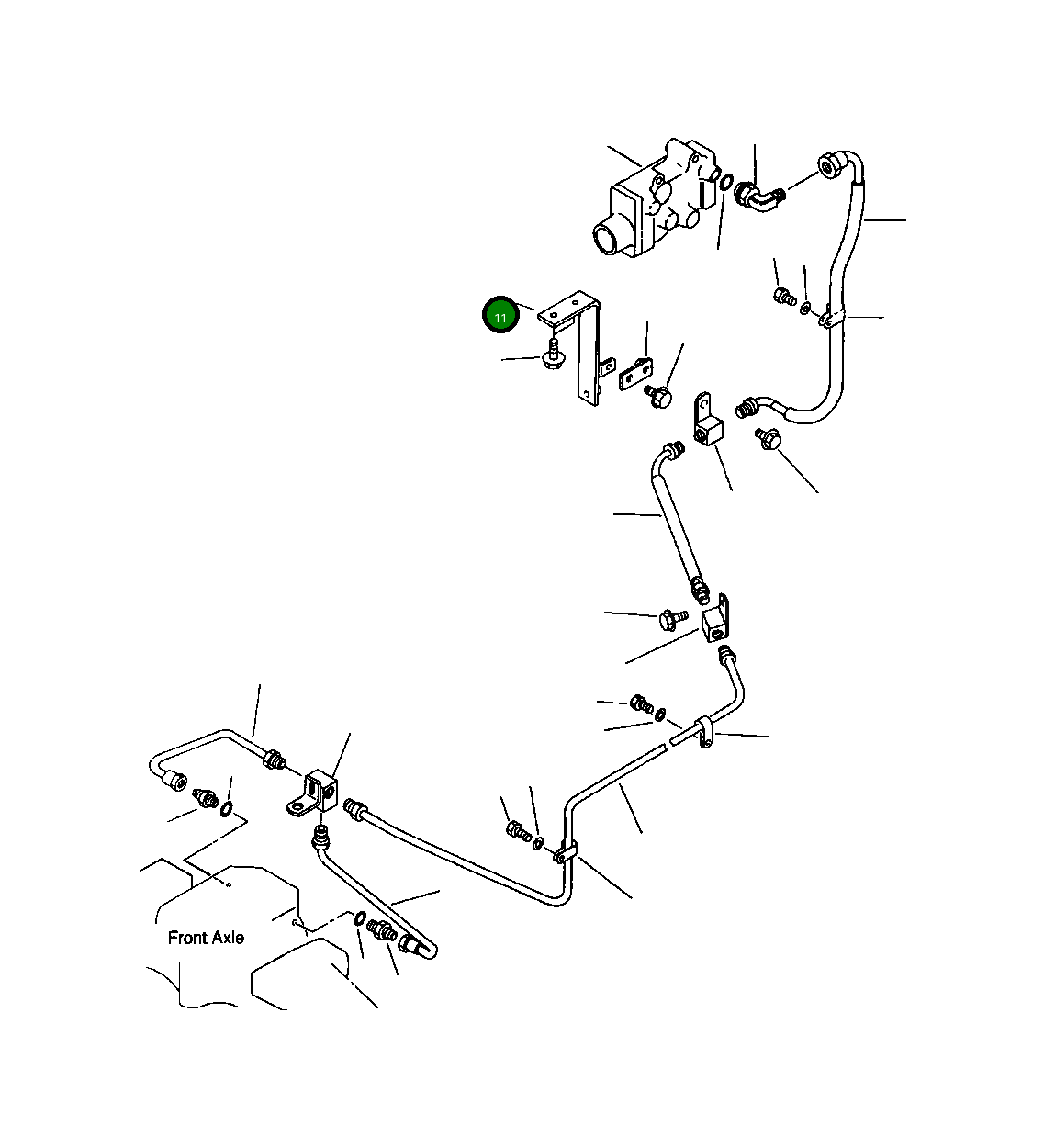 11

Front Axle