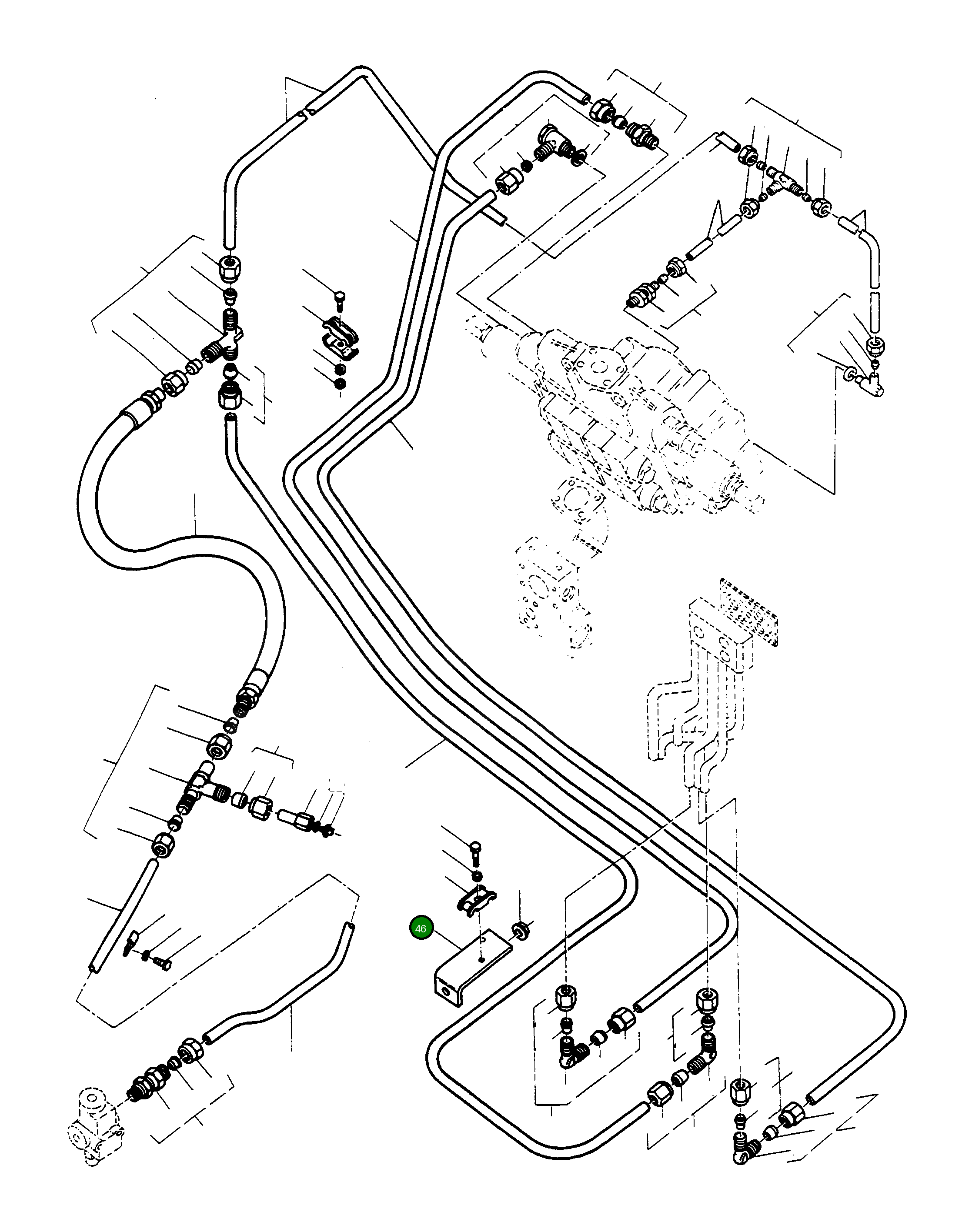 46