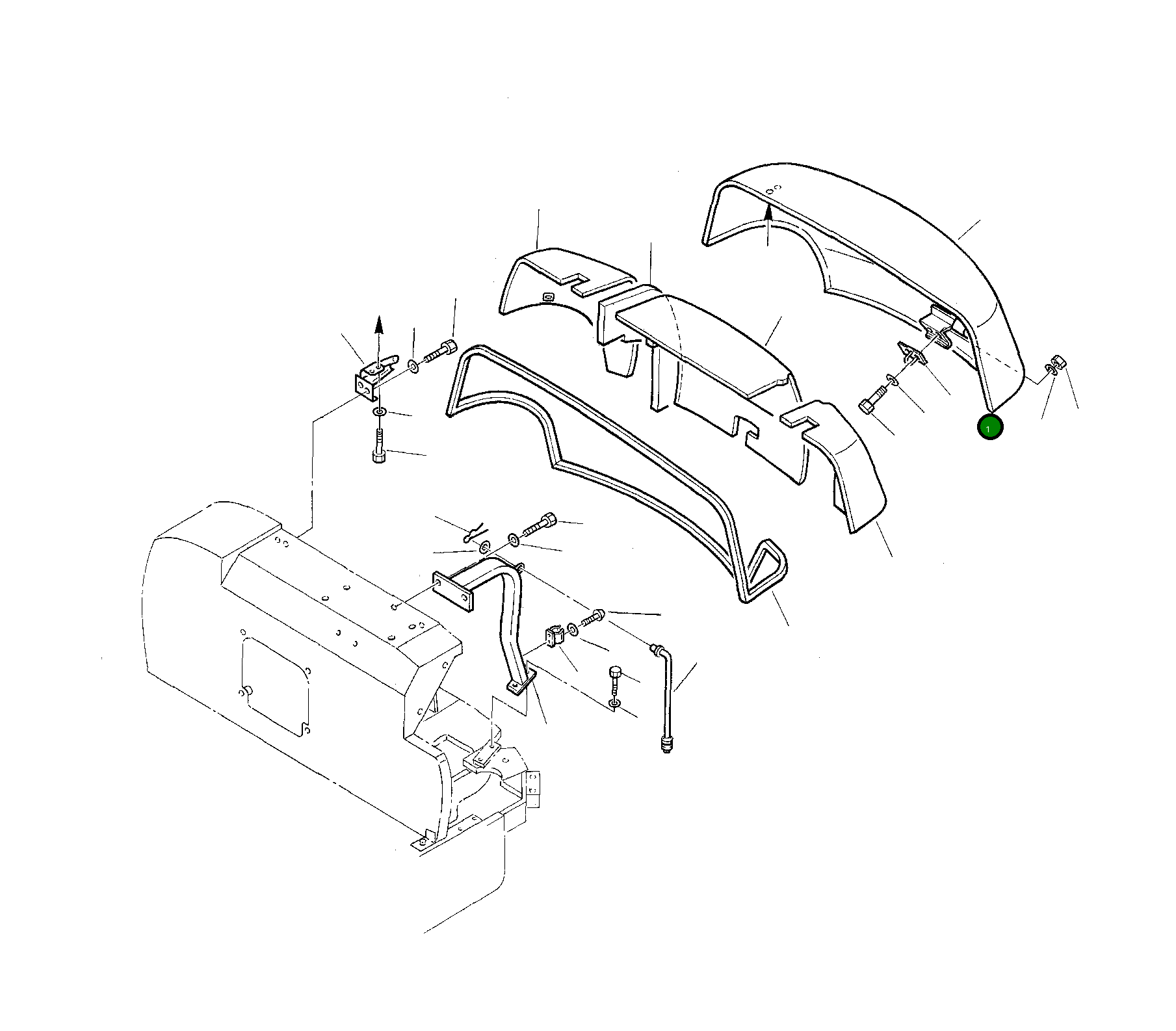 1