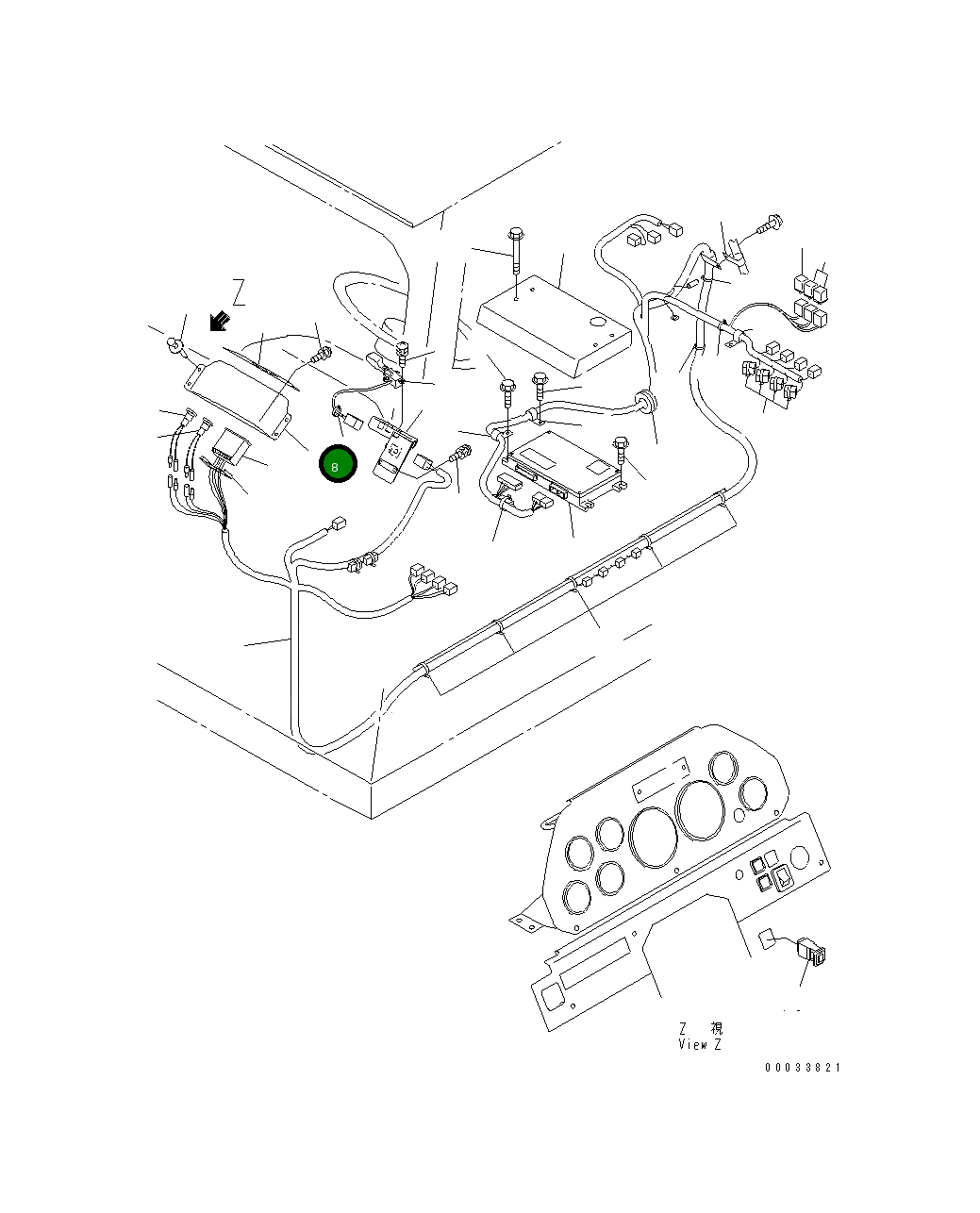 Z

8

Z 視
View Z

00033821