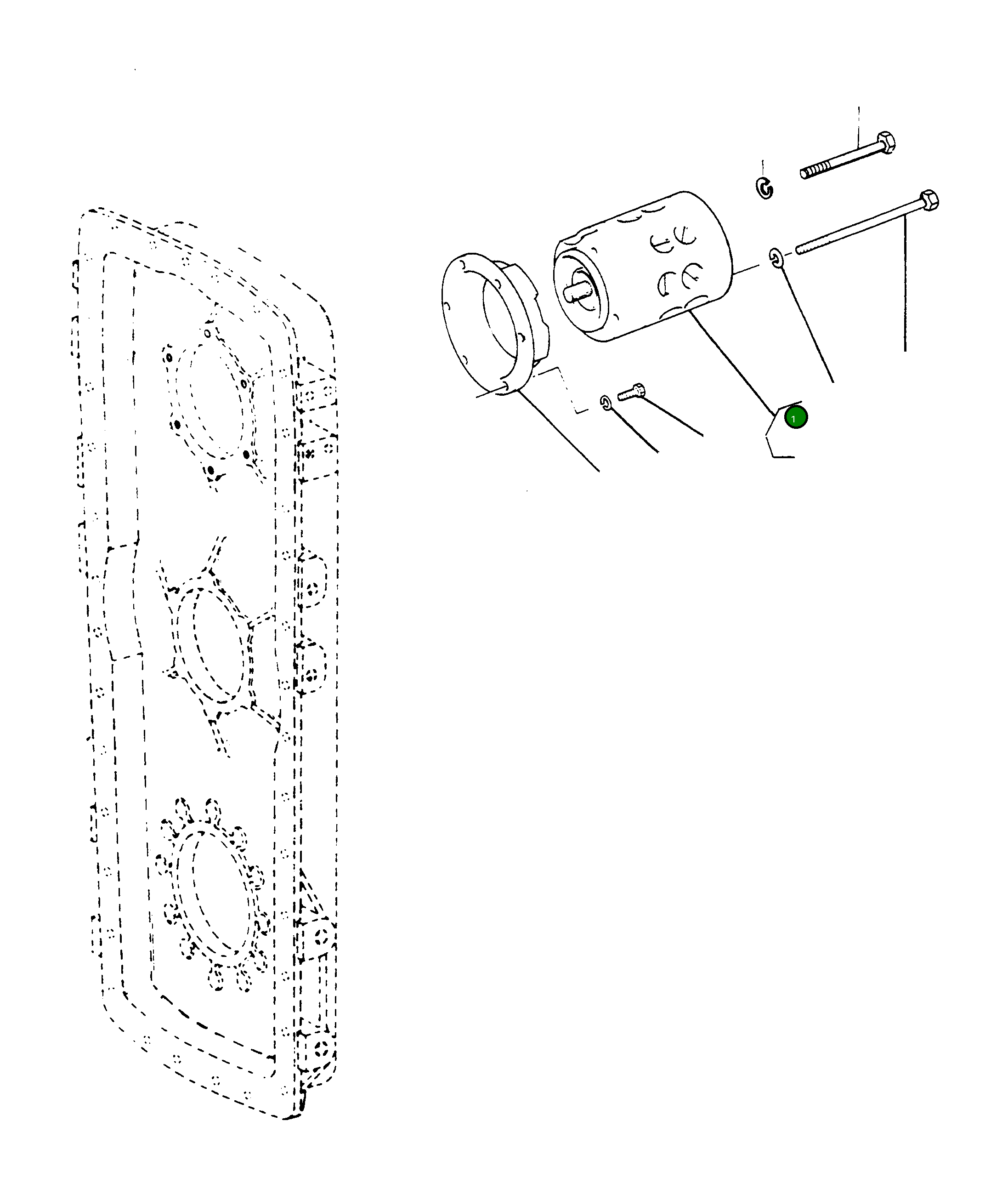 1