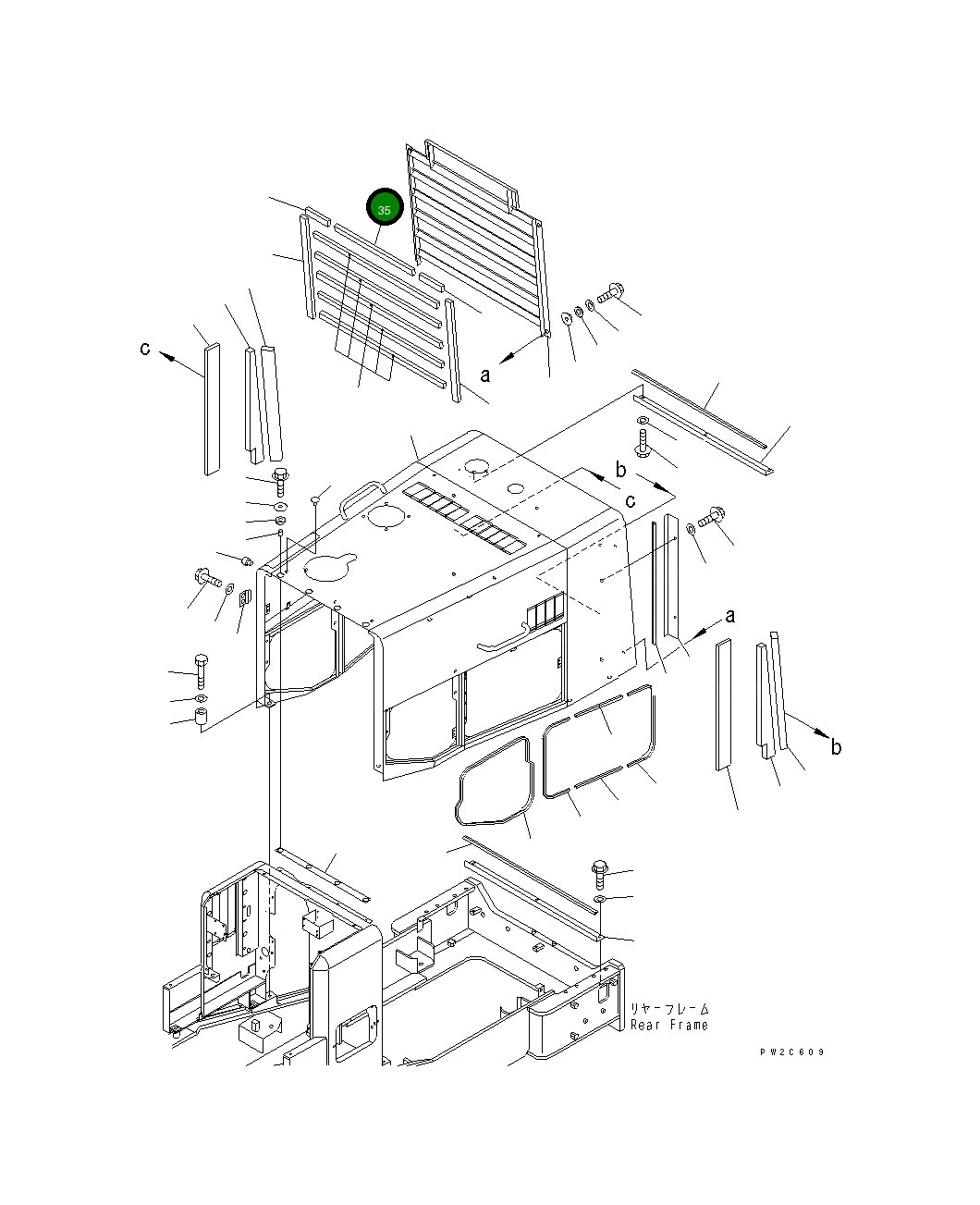 35

c

a

b

c

a

b

リヤーフレーム
Rear Frame

PW2C609