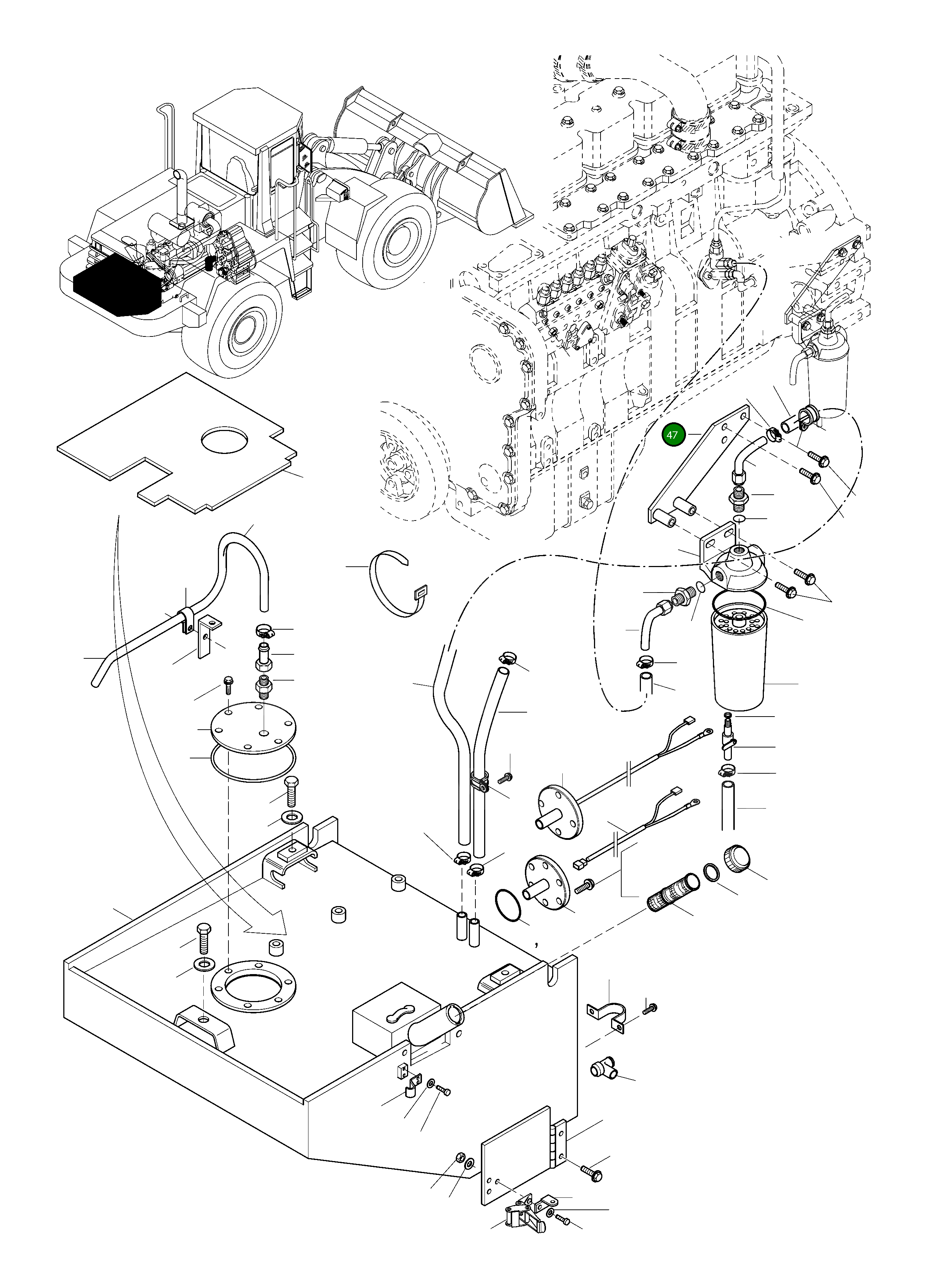 47