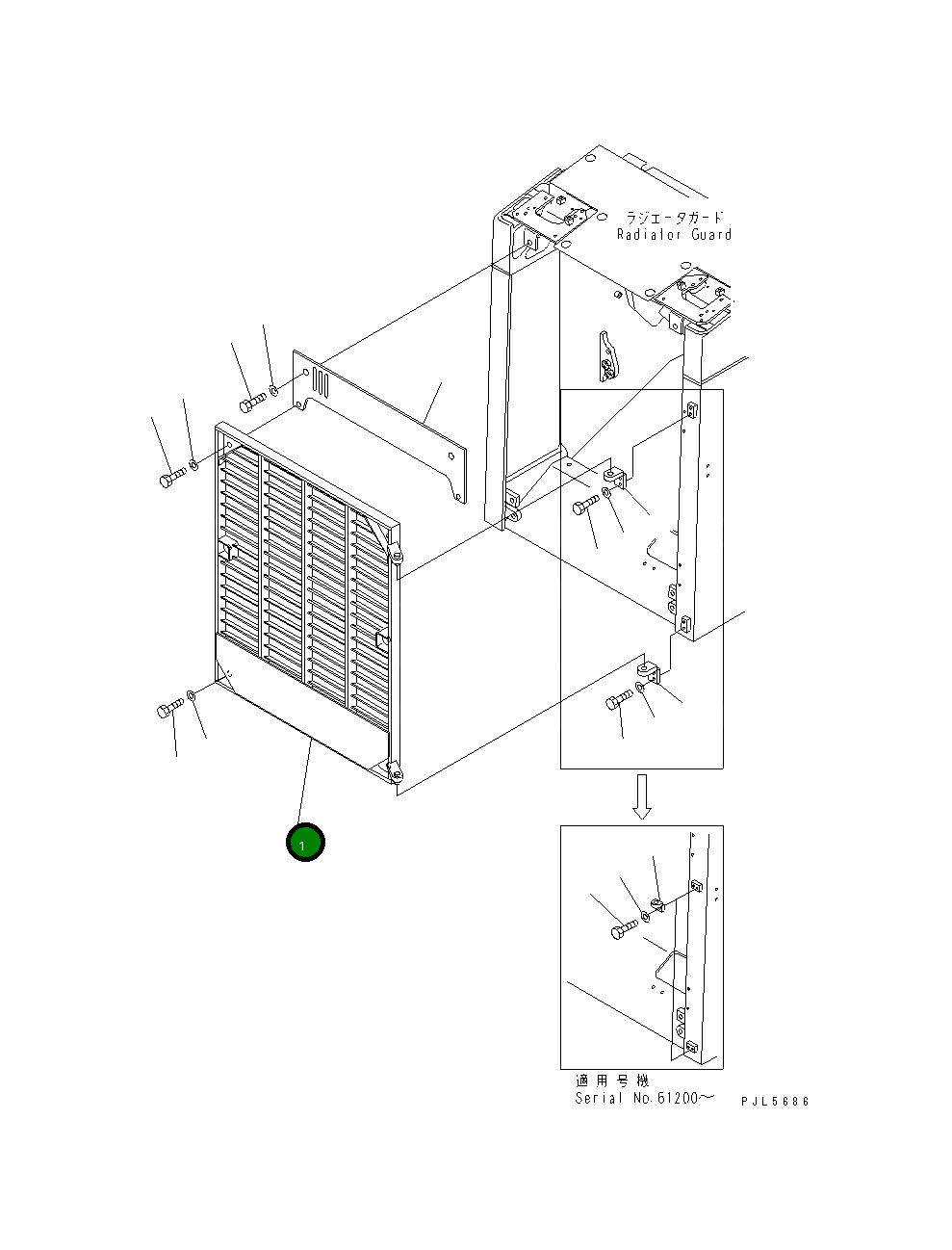 ラジエータガード
Radiator Guard

1

適用号機
Serial No.61200～

PJL5686