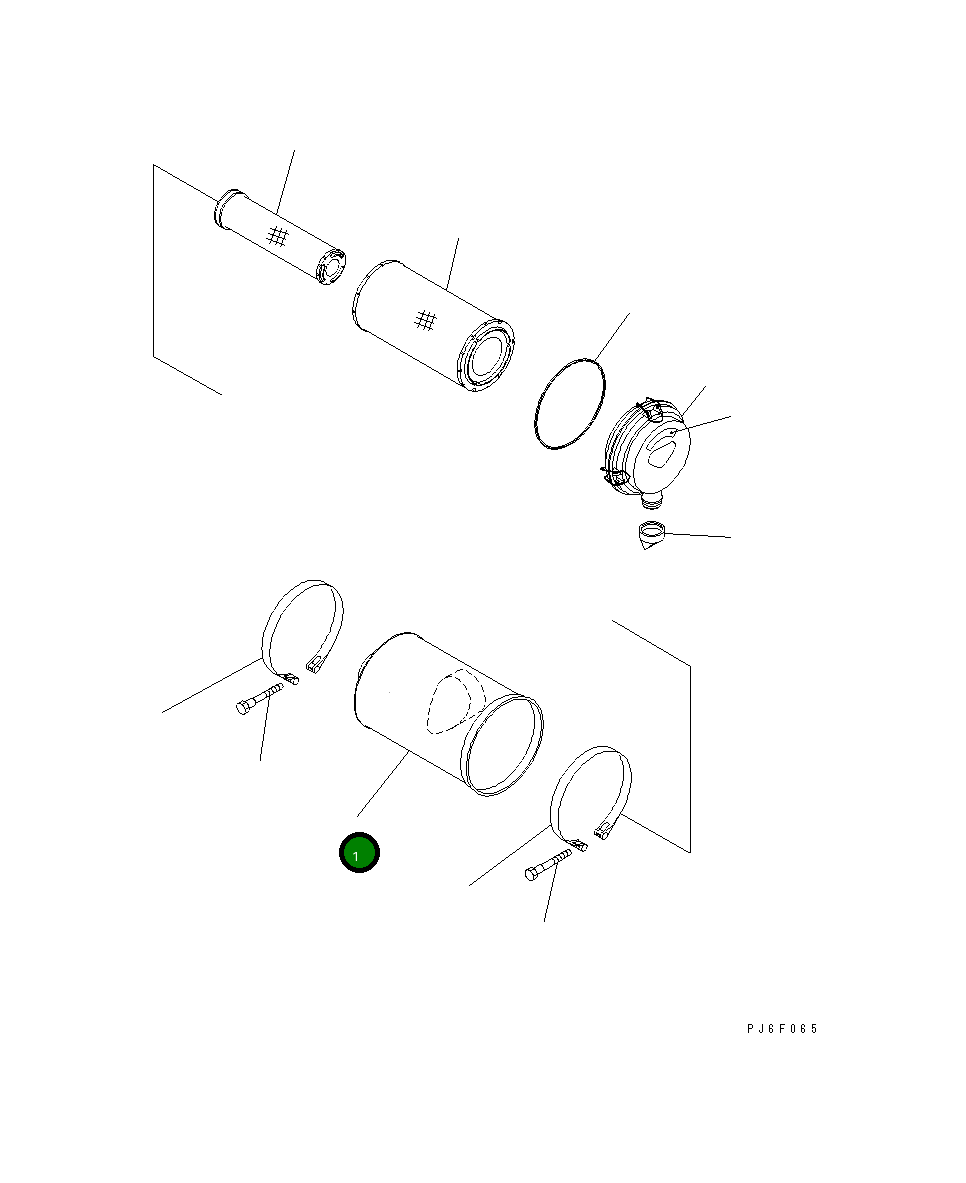 1

PJ6F065