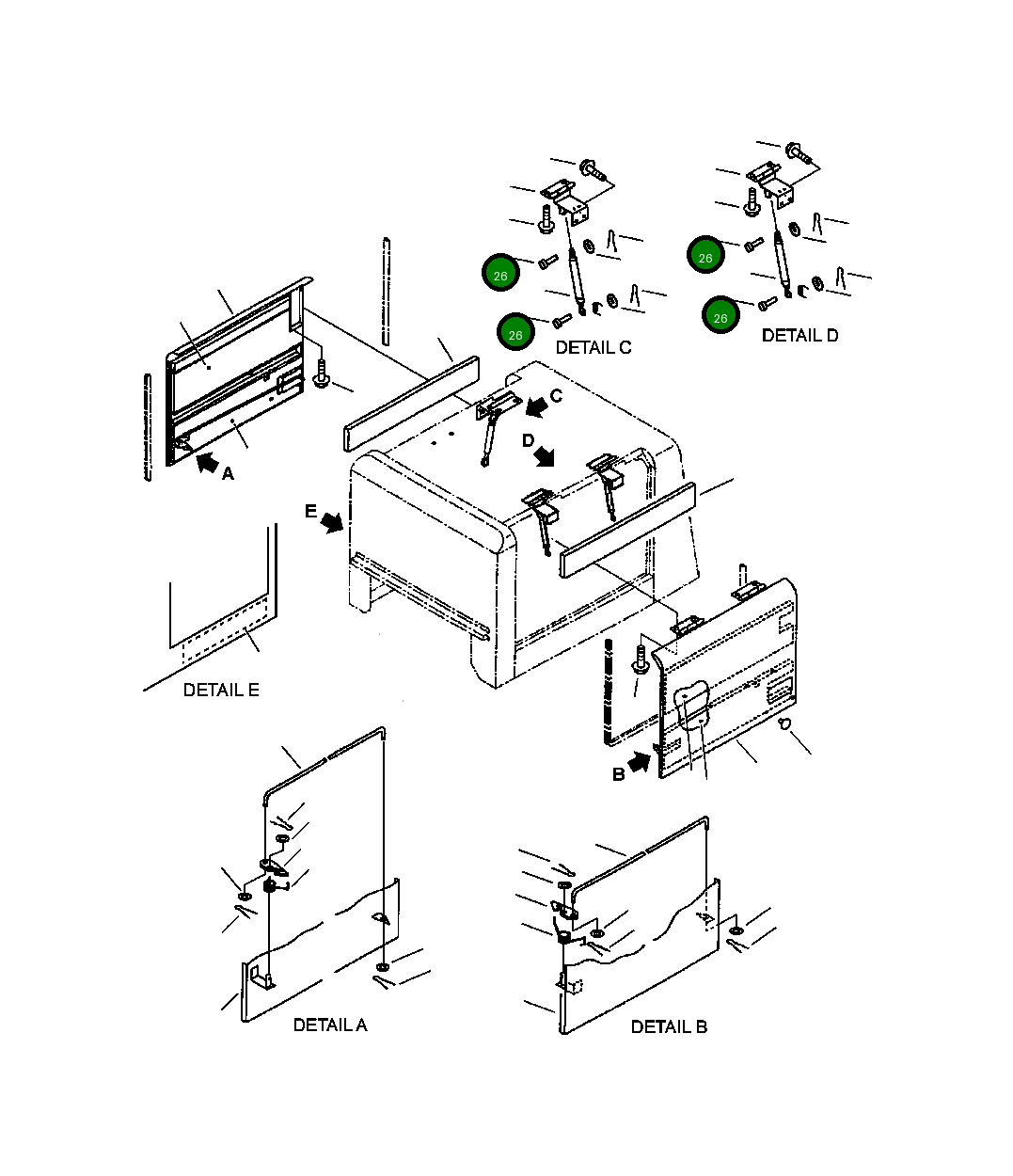 26
26
DETAIL C
26
26
DETAIL D
C
D
A
E
DETAIL E
B
DETAIL A
DETAIL B