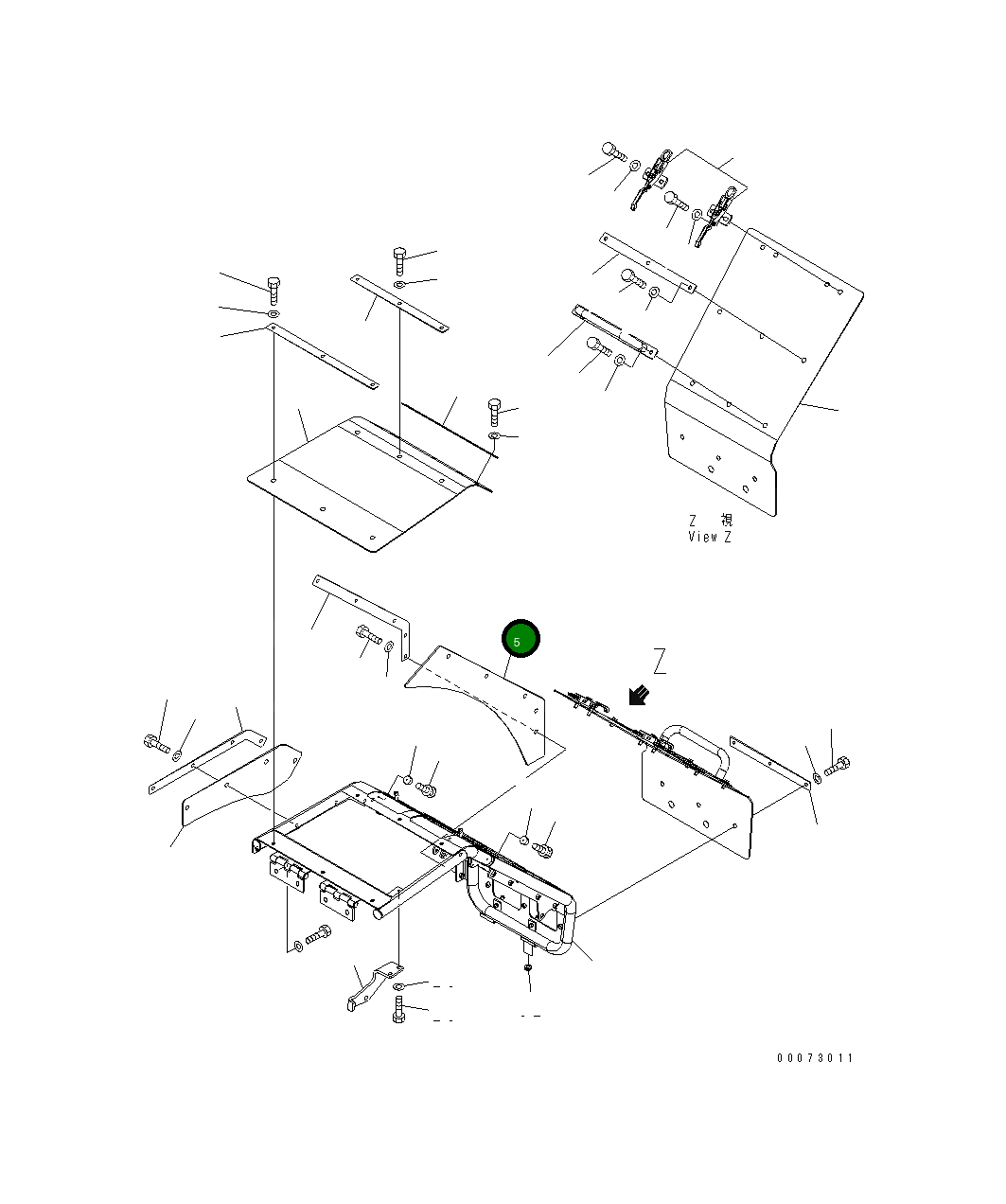 Z 視
View Z

5

Z

00073011