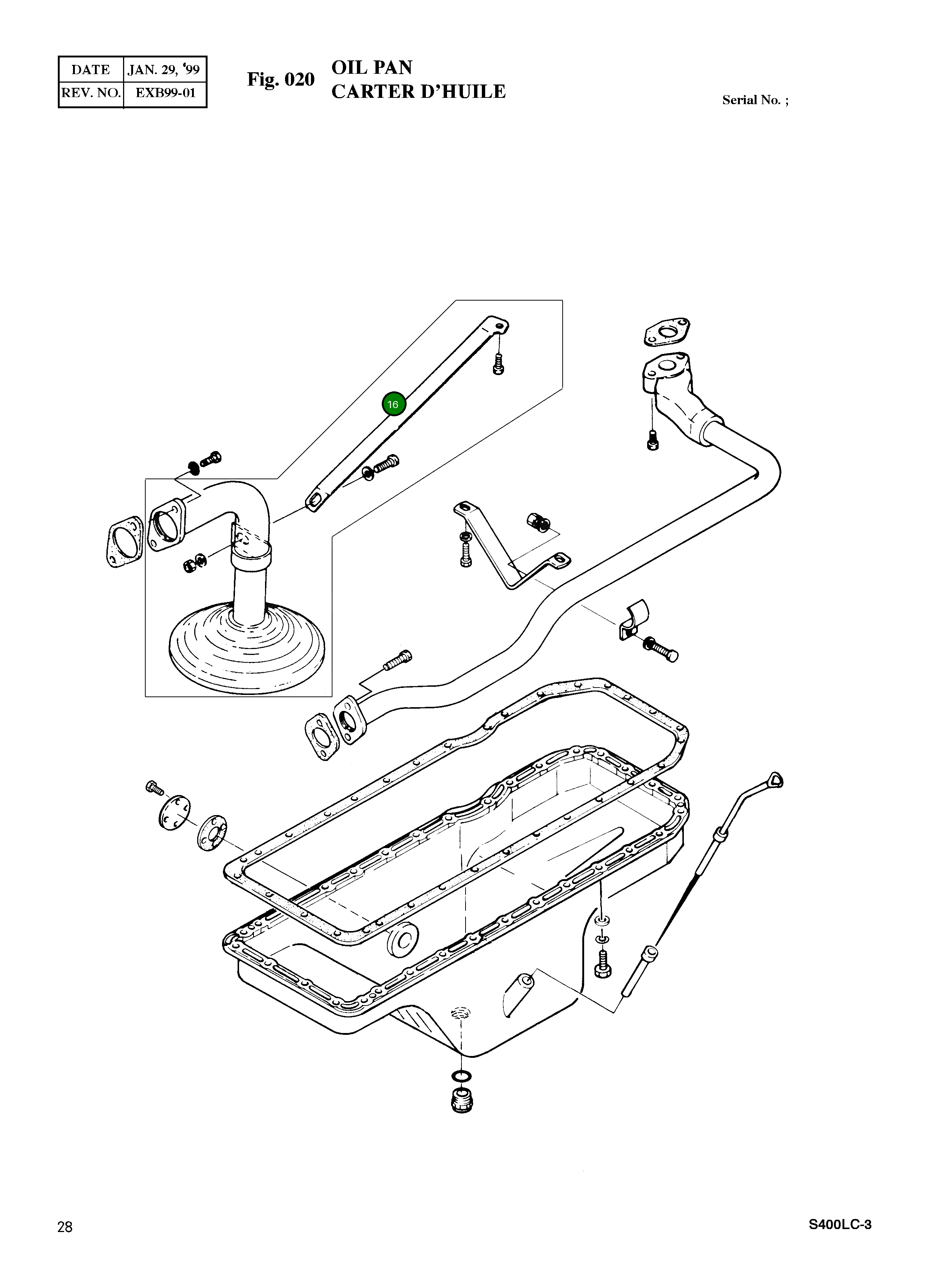 | DATE | JAN. 29, '99 |
|---|---|
| REV. NO. | EXB99-01 |

Fig. 020 OIL PAN
CARTER D'HUILE

Serial No. ;

16

28

S400LC-3