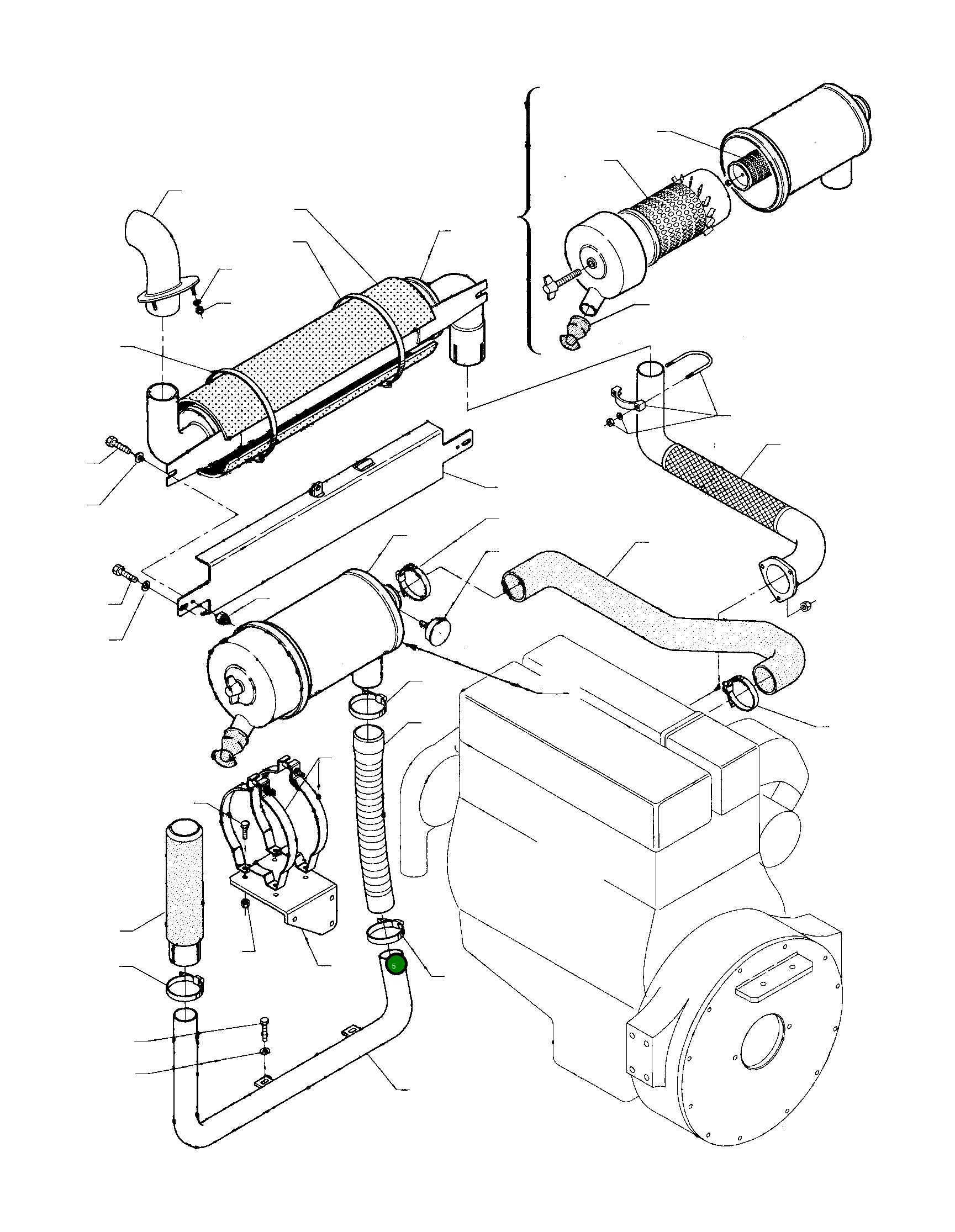 5