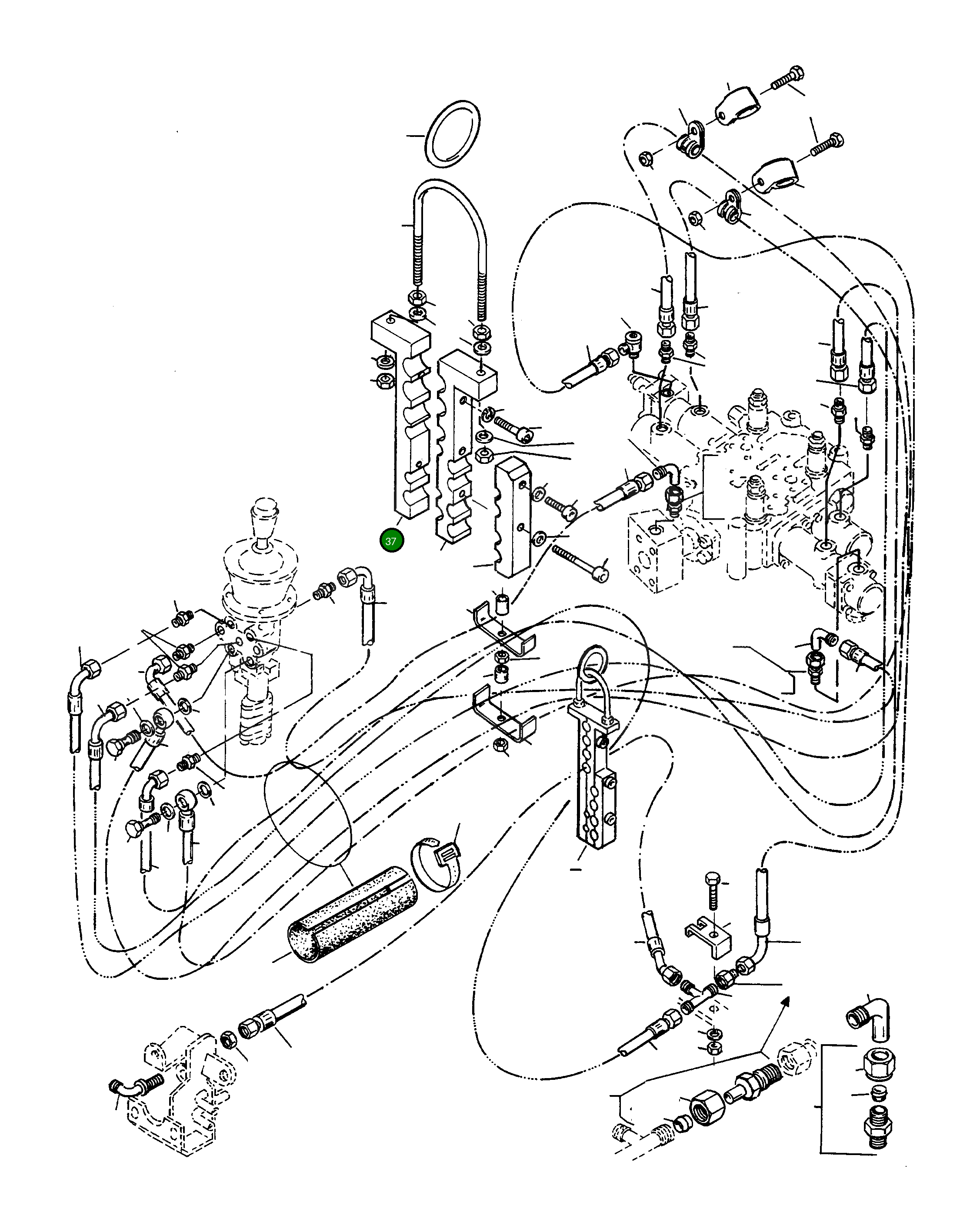 37