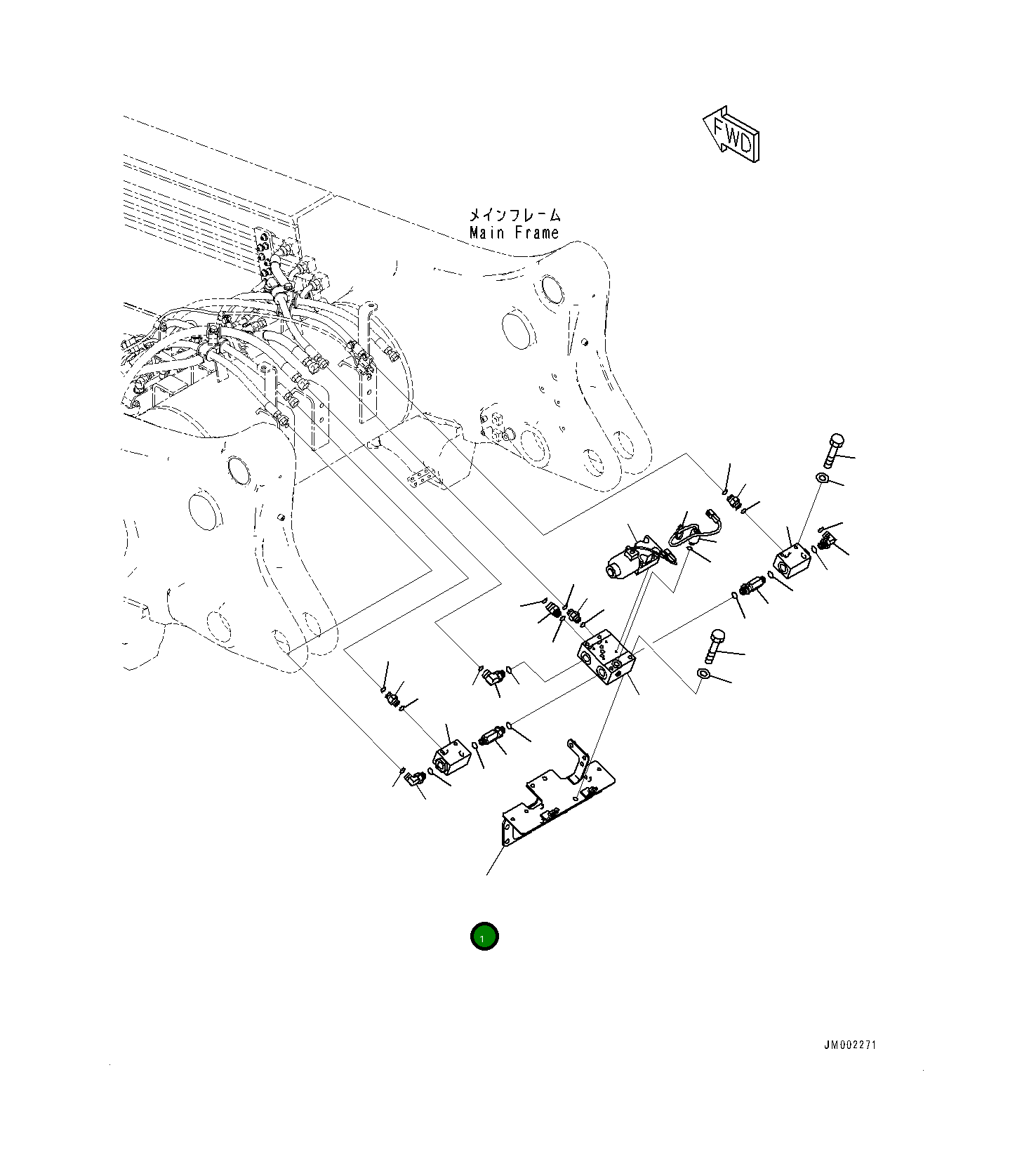 FWD

メインフレーム
Main Frame

1

JM002271