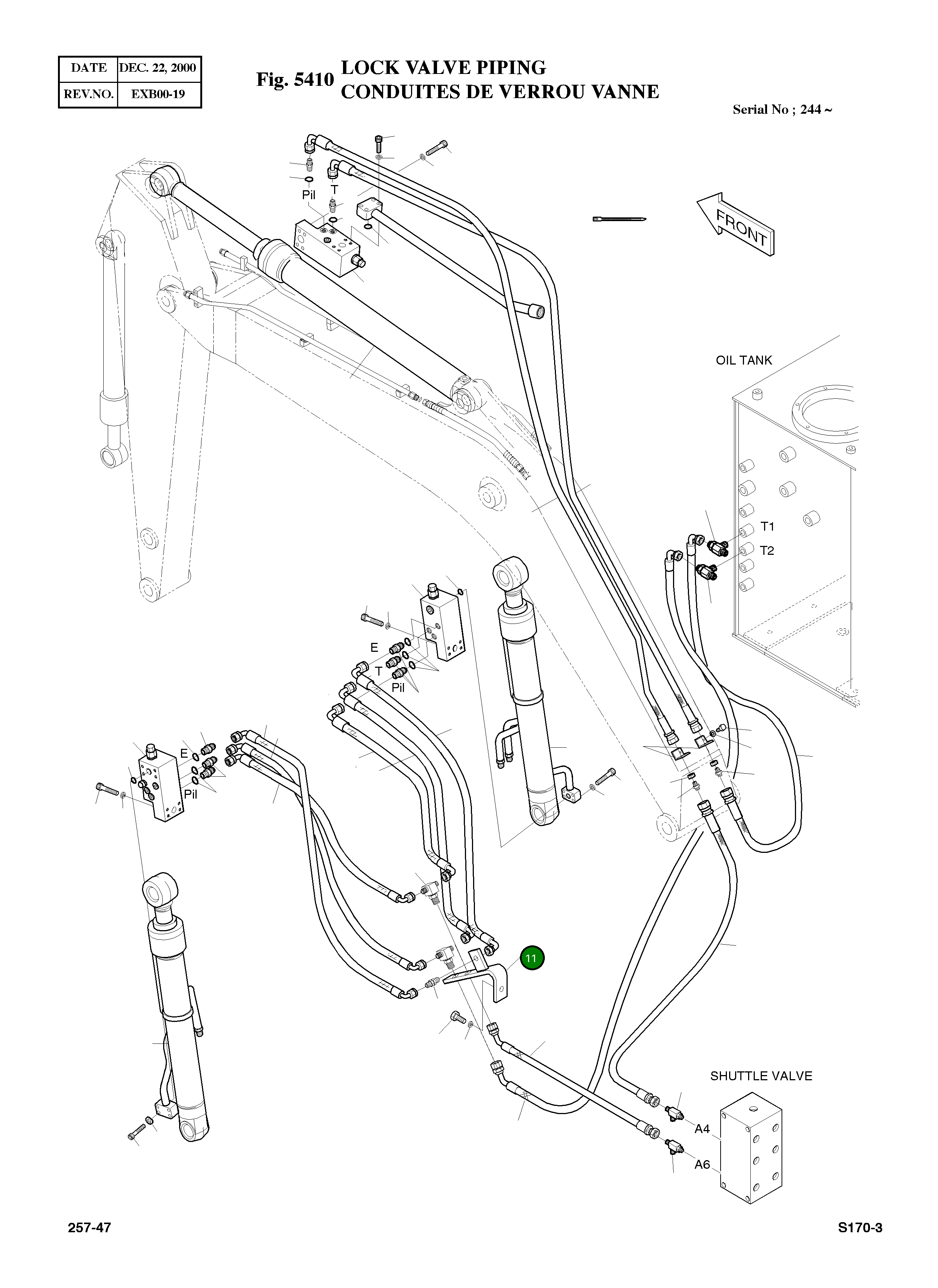 | DATE | DEC. 22, 2000 |
|---|---|
| REV.NO. | EXB00-19 |

Fig. 5410 LOCK VALVE PIPING
CONDUITES DE VERROU VANNE

Serial No ; 244 ~

Pil
T

FRONT

OIL TANK

T1
T2

E
T
Pil

E
Pil

11

SHUTTLE VALVE

A4
A6

257-47

S170-3