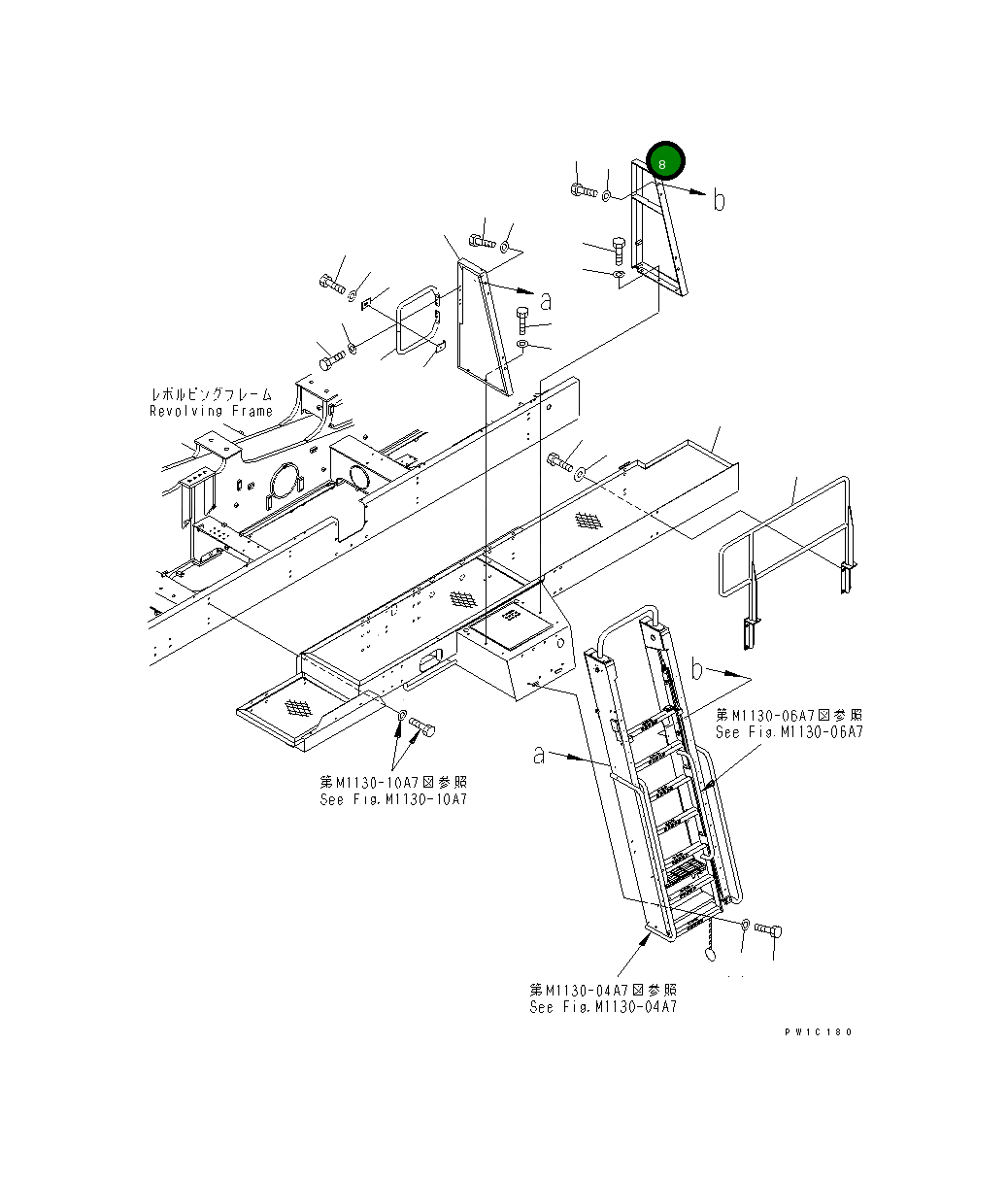 8

b

a

レボルビングフレーム
Revolving Frame

b

第M1130-06A7図参照
See Fig.M1130-06A7

a

第M1130-10A7図参照
See Fig.M1130-10A7

第M1130-04A7図参照
See Fig.M1130-04A7

PW1C180