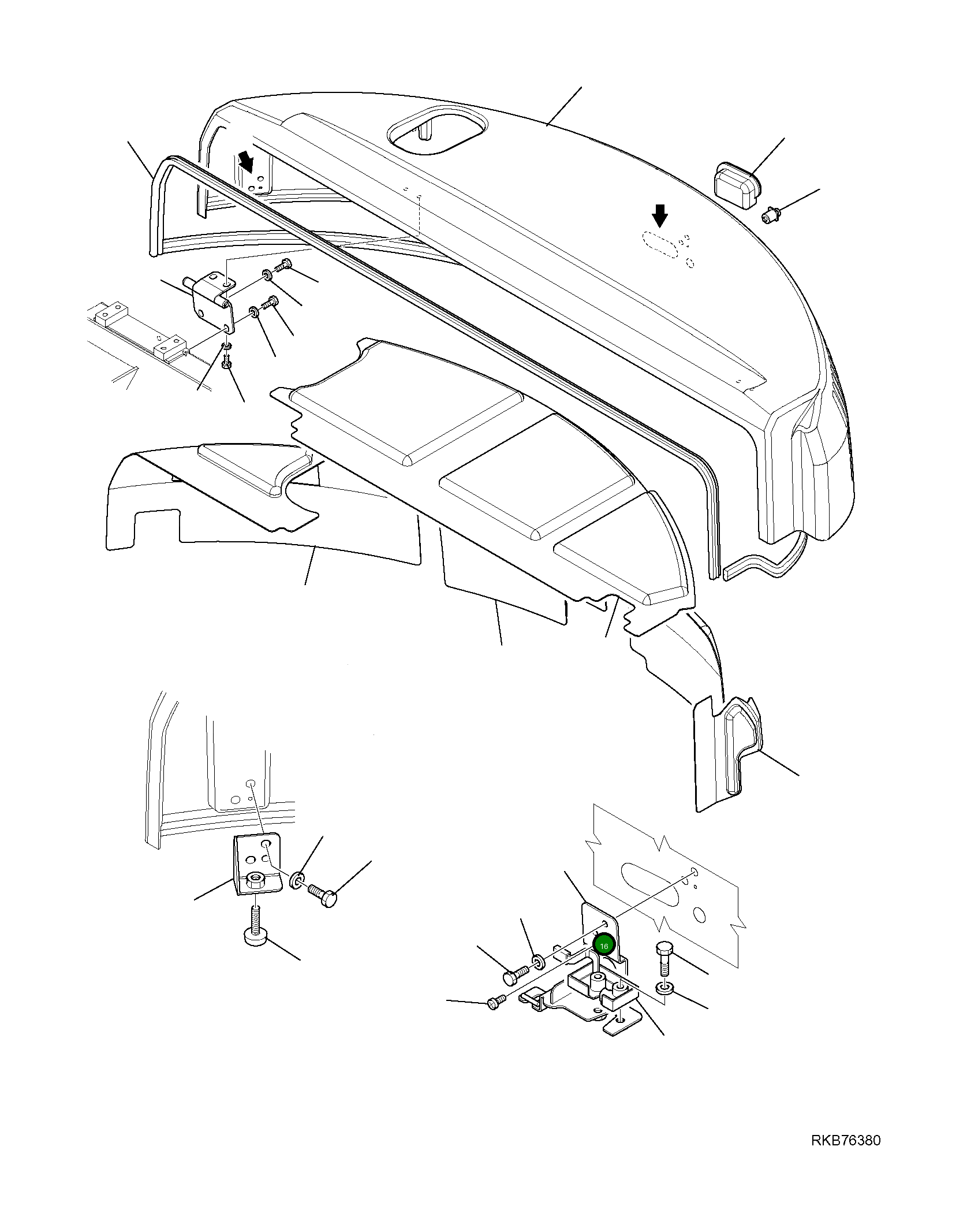 16

RKB76380